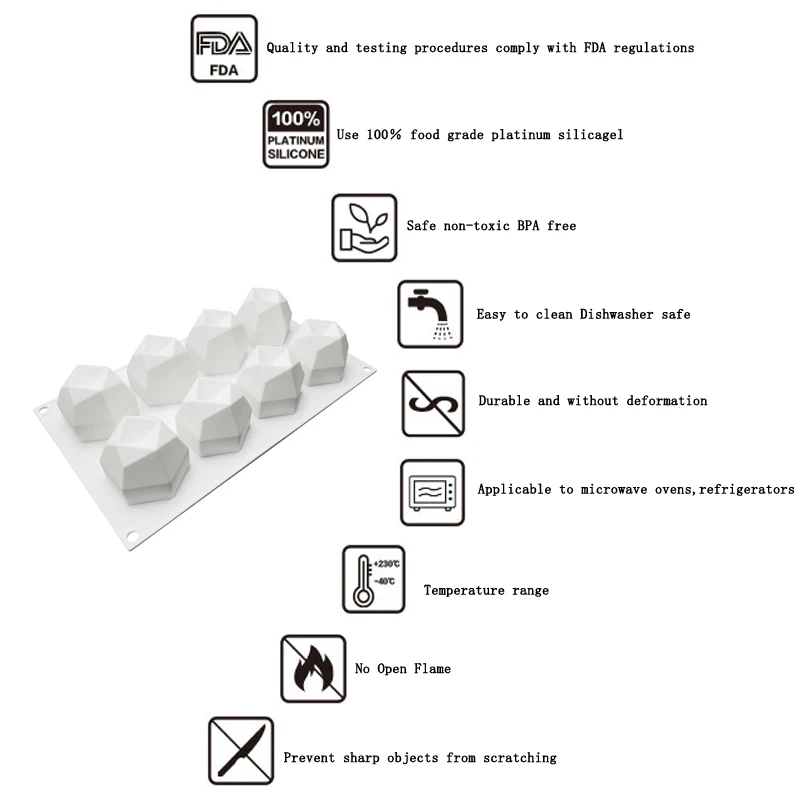 FDA
FDA
Quality and testing procedures comply with FDA regulations

100%
PLATINUM
SILICONE
Use 100% food grade platinum silicagel

Safe non-toxic BPA free

Easy to clean Dishwasher safe

Durable and without deformation

Applicable to microwave ovens,refrigerators

+230℃
-40℃
Temperature range

No Open Flame

Prevent sharp objects from scratching