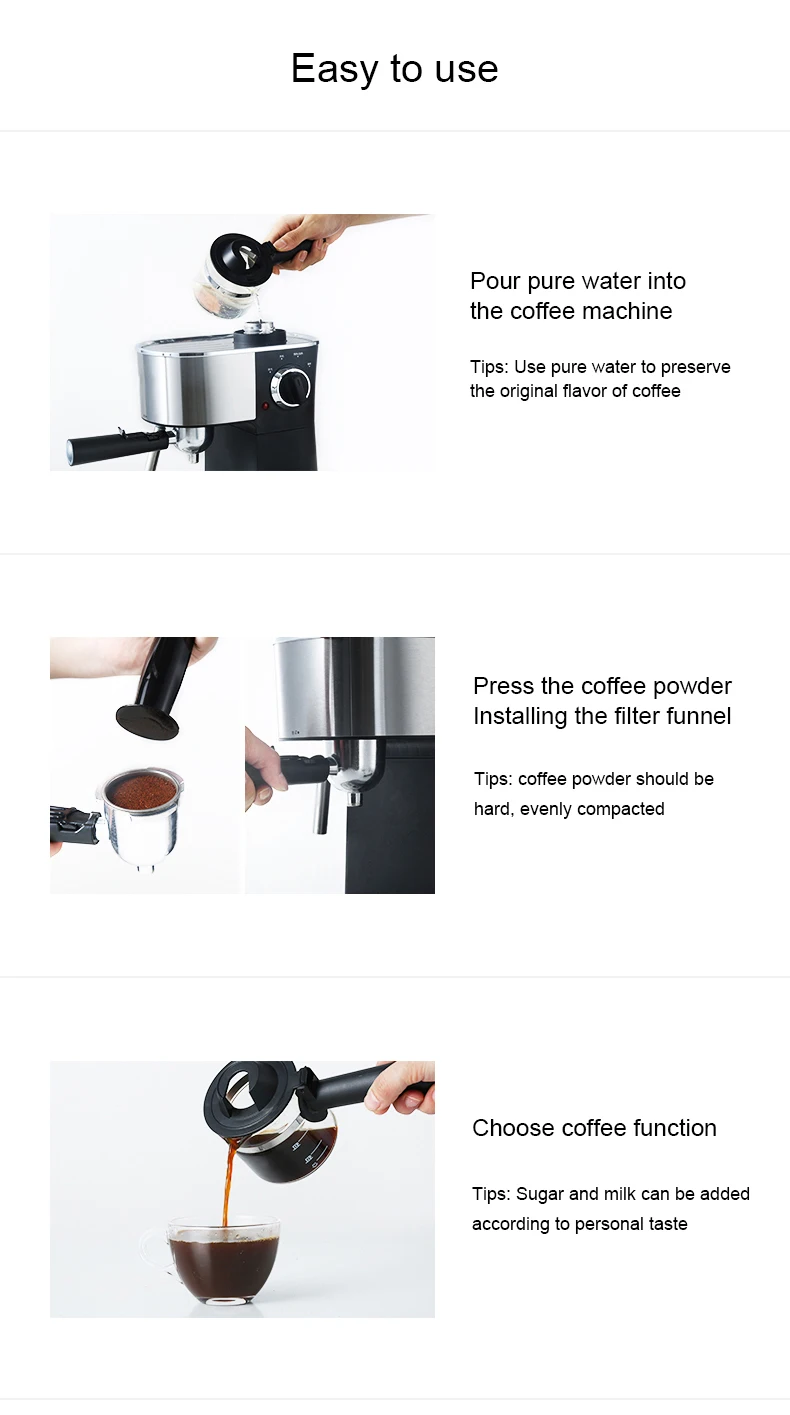 Easy to use

Pour pure water into the coffee machine

Tips: Use pure water to preserve the original flavor of coffee

Press the coffee powder
Installing the filter funnel

Tips: coffee powder should be hard, evenly compacted

Choose coffee function

Tips: Sugar and milk can be added according to personal taste