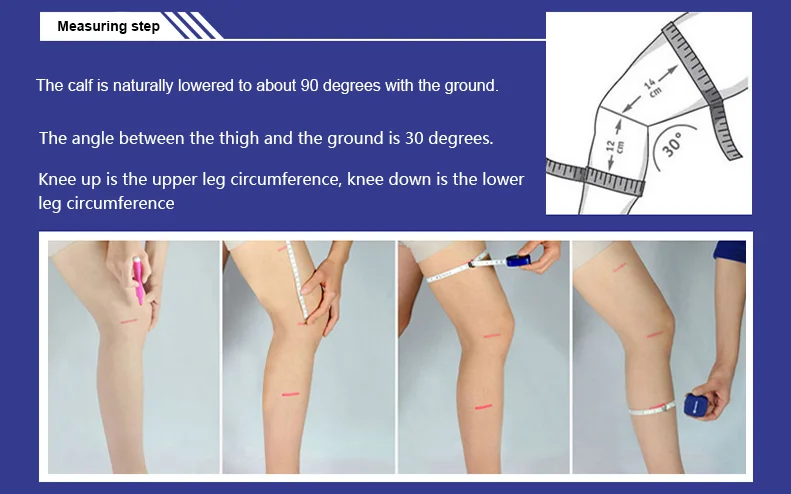 Measuring step

The calf is naturally lowered to about 90 degrees with the ground.

The angle between the thigh and the ground is 30 degrees.

Knee up is the upper leg circumference, knee down is the lower leg circumference

14 cm

12 cm

30°