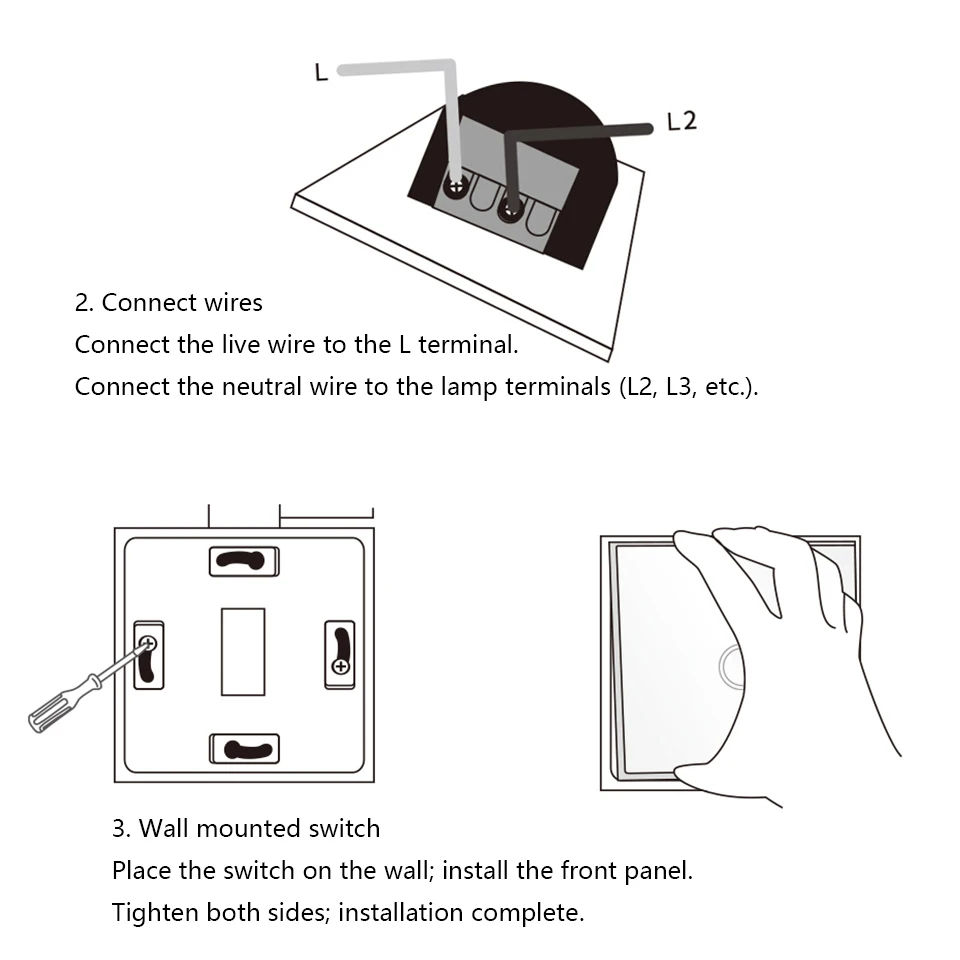 L

L2

2. Connect wires
Connect the live wire to the L terminal.
Connect the neutral wire to the lamp terminals (L2, L3, etc.).

3. Wall mounted switch
Place the switch on the wall; install the front panel.
Tighten both sides; installation complete.