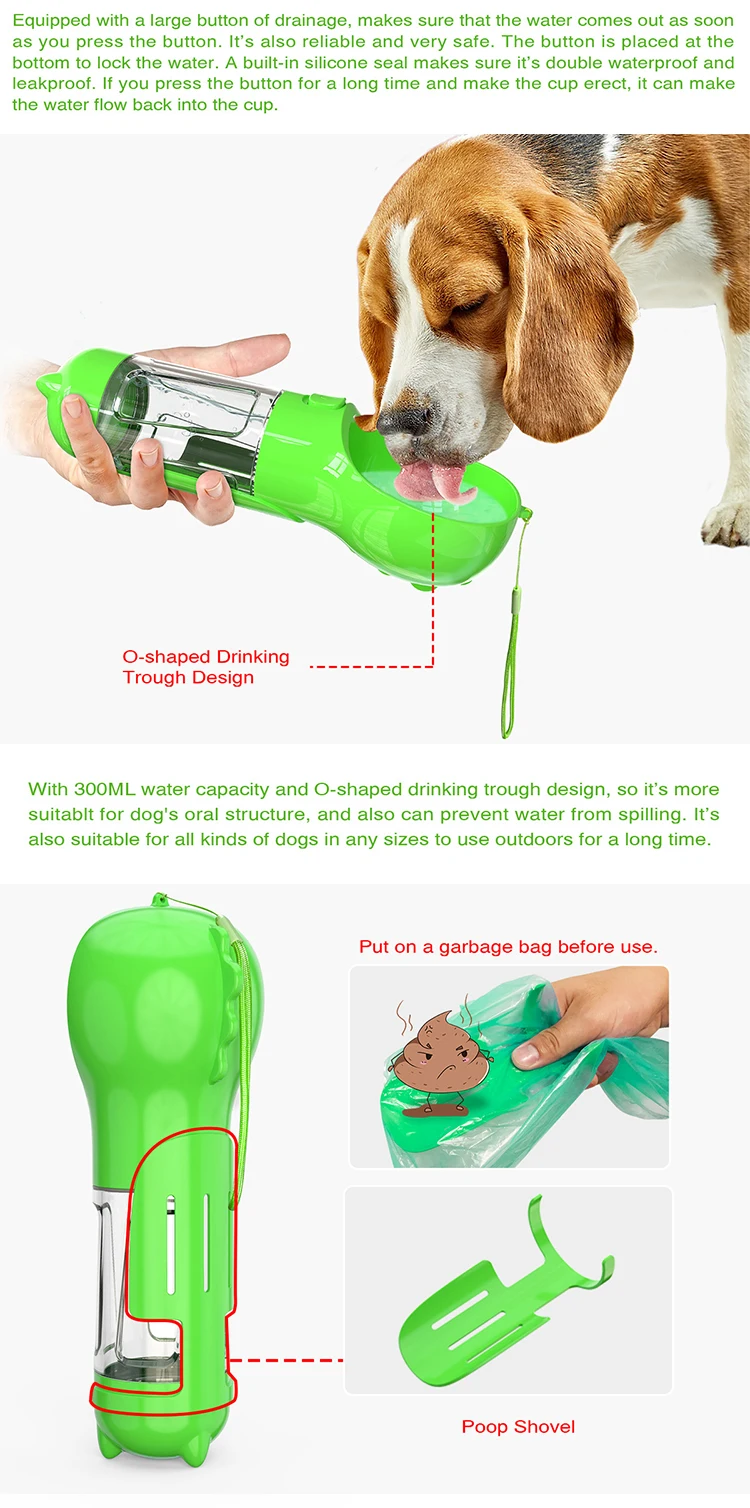 Equipped with a large button of drainage, makes sure that the water comes out as soon as you press the button. It's also reliable and very safe. The button is placed at the bottom to lock the water. A built-in silicone seal makes sure it's double waterproof and leakproof. If you press the button for a long time and make the cup erect, it can make the water flow back into the cup.

O-shaped Drinking Trough Design

With 300ML water capacity and O-shaped drinking trough design, so it's more suitablt for dog's oral structure, and also can prevent water from spilling. It's also suitable for all kinds of dogs in any sizes to use outdoors for a long time.

Put on a garbage bag before use.

Poop Shovel