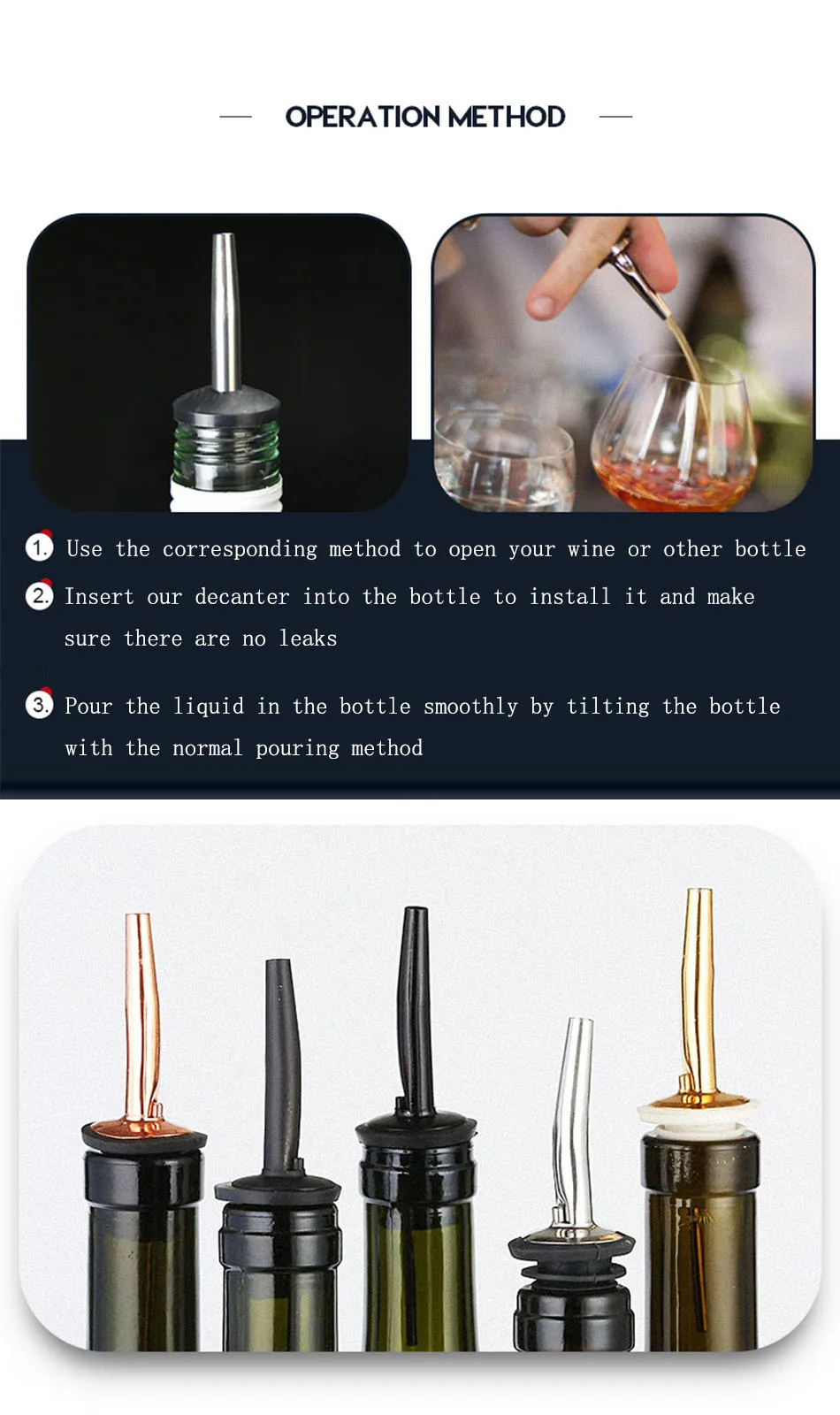 — OPERATION METHOD —

1. Use the corresponding method to open your wine or other bottle

2. Insert our decanter into the bottle to install it and make sure there are no leaks

3. Pour the liquid in the bottle smoothly by tilting the bottle with the normal pouring method