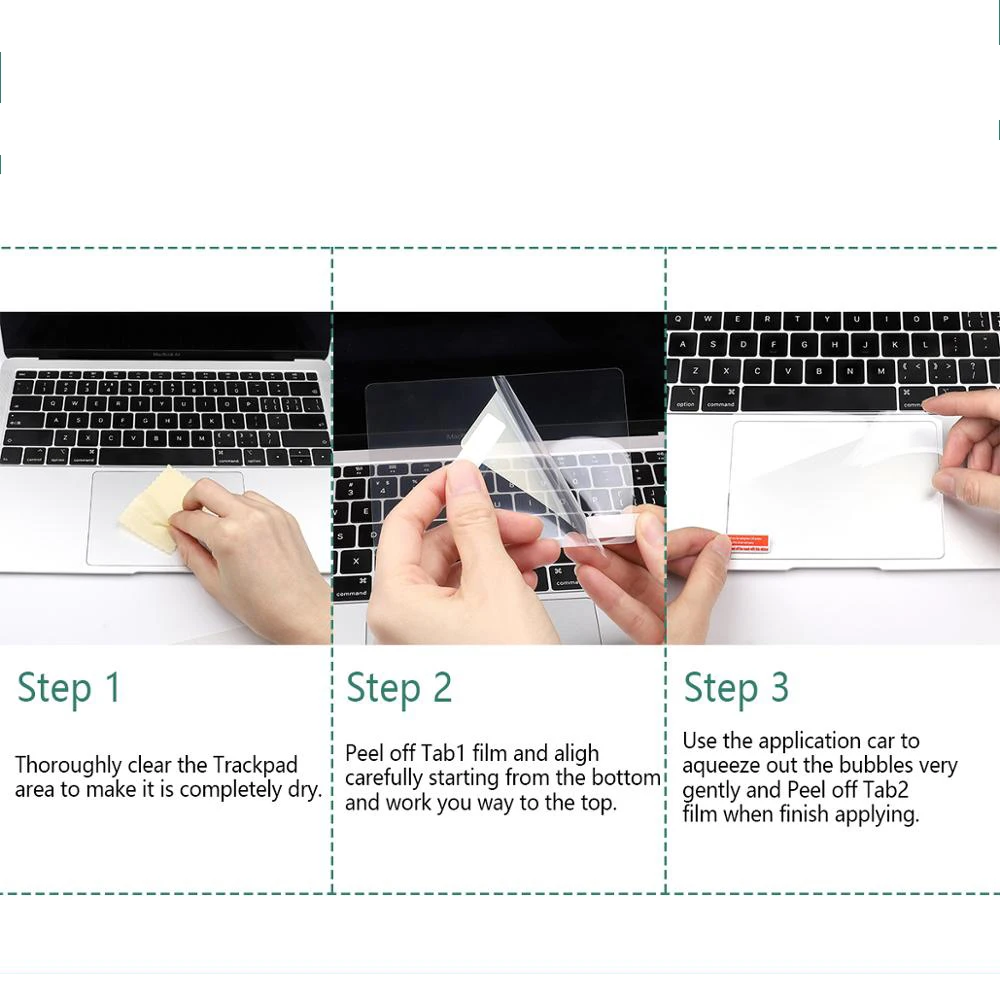 Step 1

Thoroughly clear the Trackpad area to make it is completely dry.

Step 2

Peel off Tab1 film and aligh carefully starting from the bottom and work you way to the top.

Step 3

Use the application car to aqueeze out the bubbles very gently and Peel off Tab2 film when finish applying.