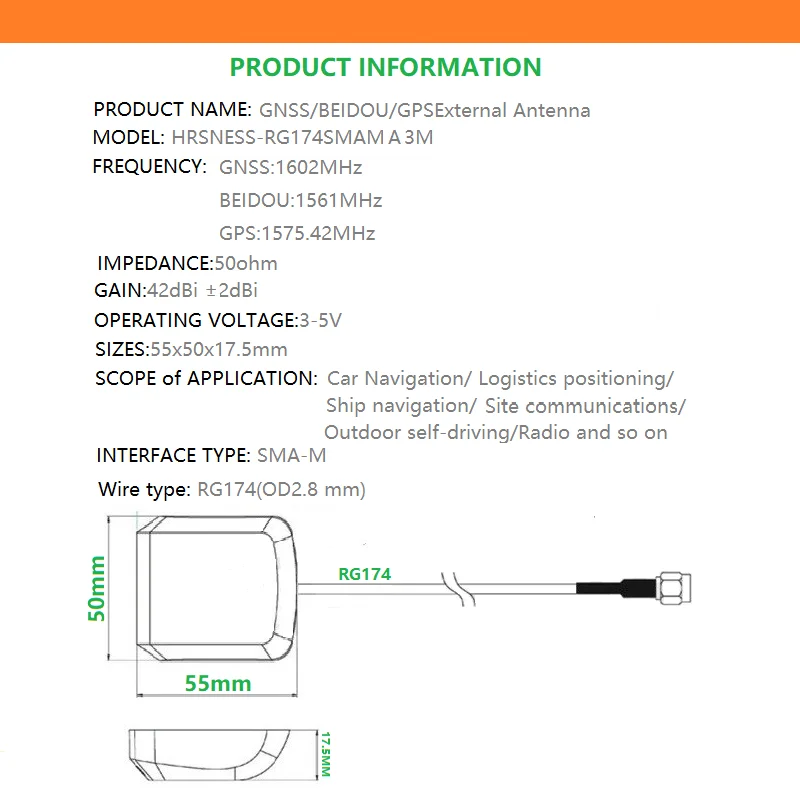 PRODUCT INFORMATION

PRODUCT NAME: GNSS/BEIDOU/GPSExternal Antenna
MODEL: HRSNESS-RG174SMAM A 3M
FREQUENCY: GNSS:1602MHz
BEIDOU:1561MHz
GPS:1575.42MHz
IMPEDANCE:50ohm
GAIN:42dBi ±2dBi
OPERATING VOLTAGE:3-5V
SIZES:55x50x17.5mm
SCOPE of APPLICATION: Car Navigation/ Logistics positioning/ Ship navigation/ Site communications/ Outdoor self-driving/Radio and so on
INTERFACE TYPE: SMA-M
Wire type: RG174(OD2.8 mm)

50mm
RG174
55mm
17.5MM