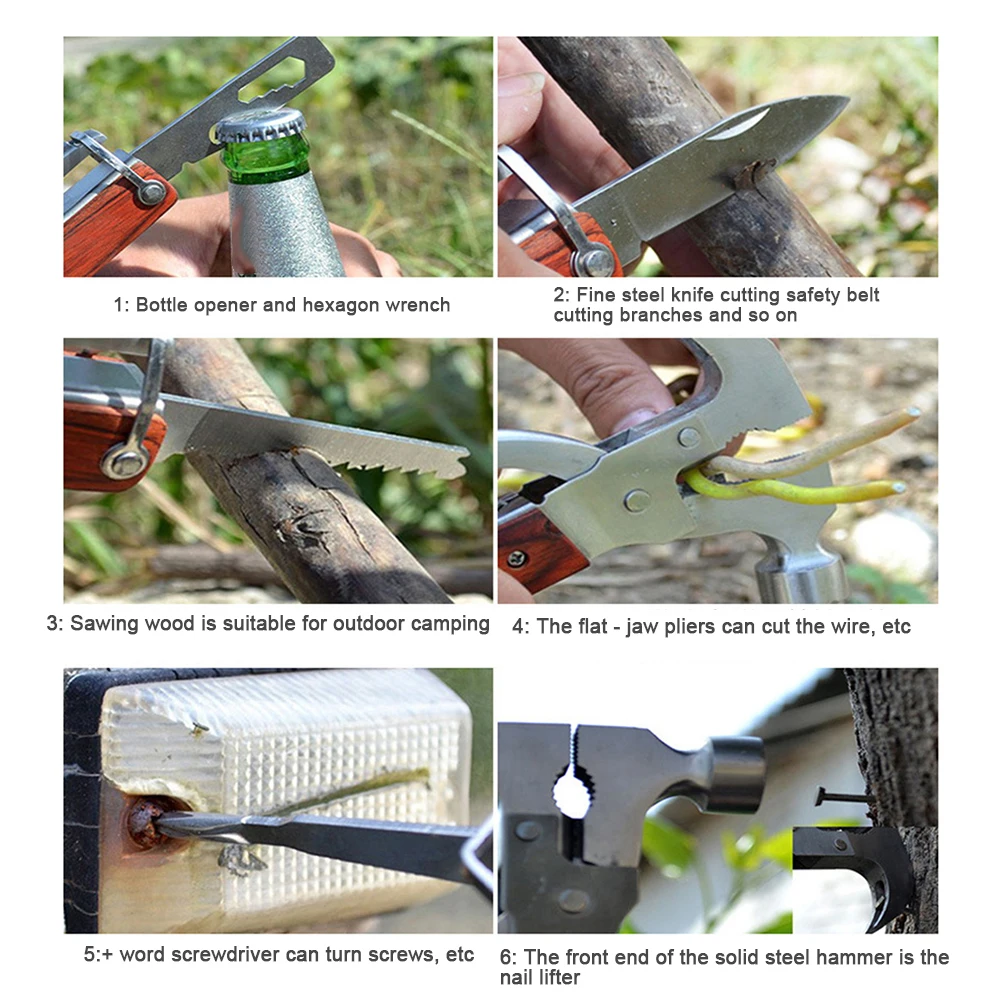 1: Bottle opener and hexagon wrench

2: Fine steel knife cutting safety belt cutting branches and so on

3: Sawing wood is suitable for outdoor camping

4: The flat - jaw pliers can cut the wire, etc

5:+ word screwdriver can turn screws, etc

6: The front end of the solid steel hammer is the nail lifter