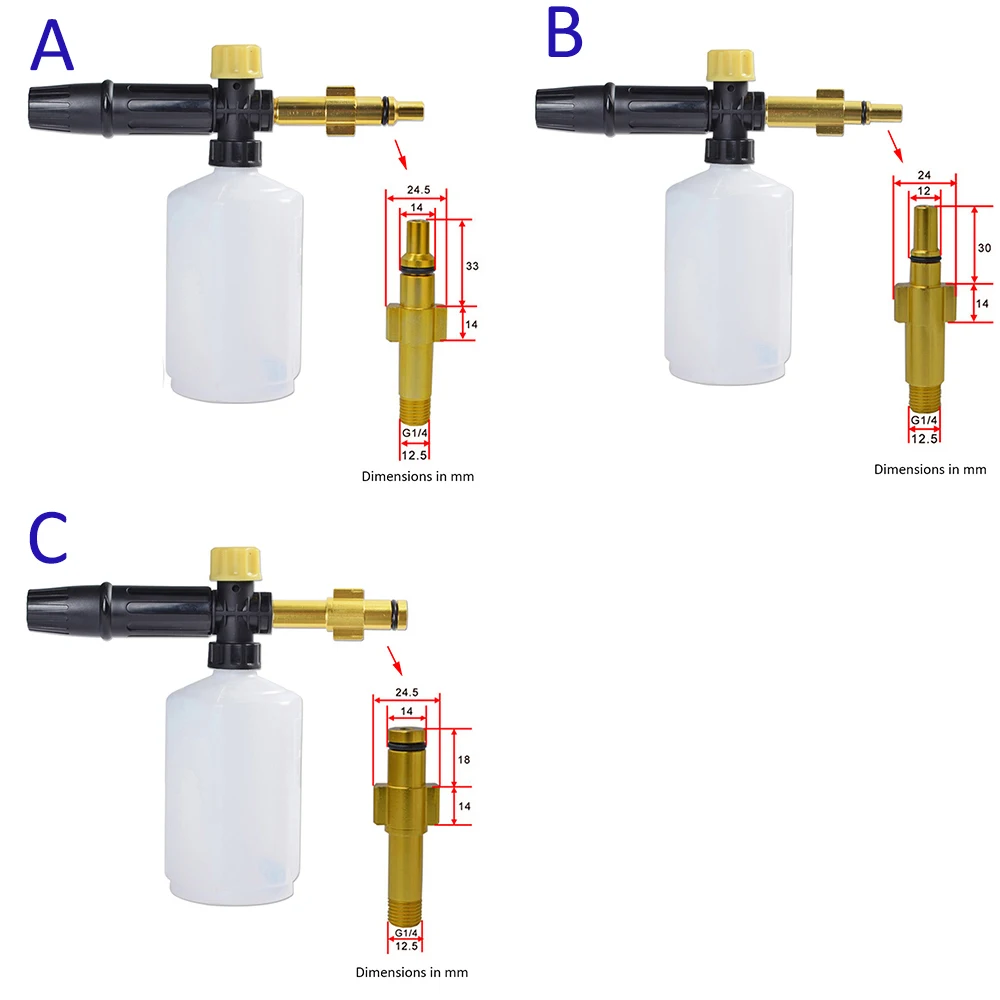 A

24.5
14
33
14
G1/4
12.5
Dimensions in mm

B

24
12
30
14
G1/4
12.5
Dimensions in mm

C

24.5
14
18
14
G1/4
12.5
Dimensions in mm