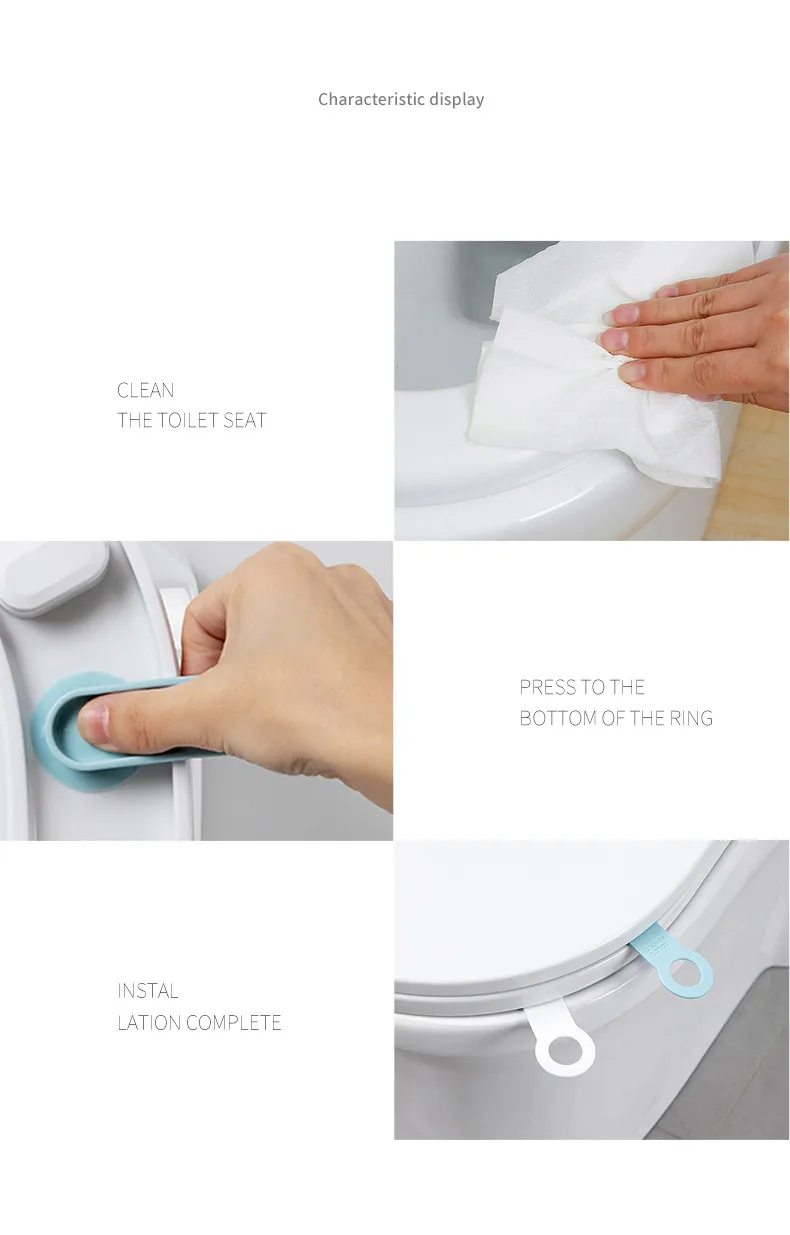 Characteristic display

CLEAN
THE TOILET SEAT

PRESS TO THE
BOTTOM OF THE RING

INSTAL
LATION COMPLETE