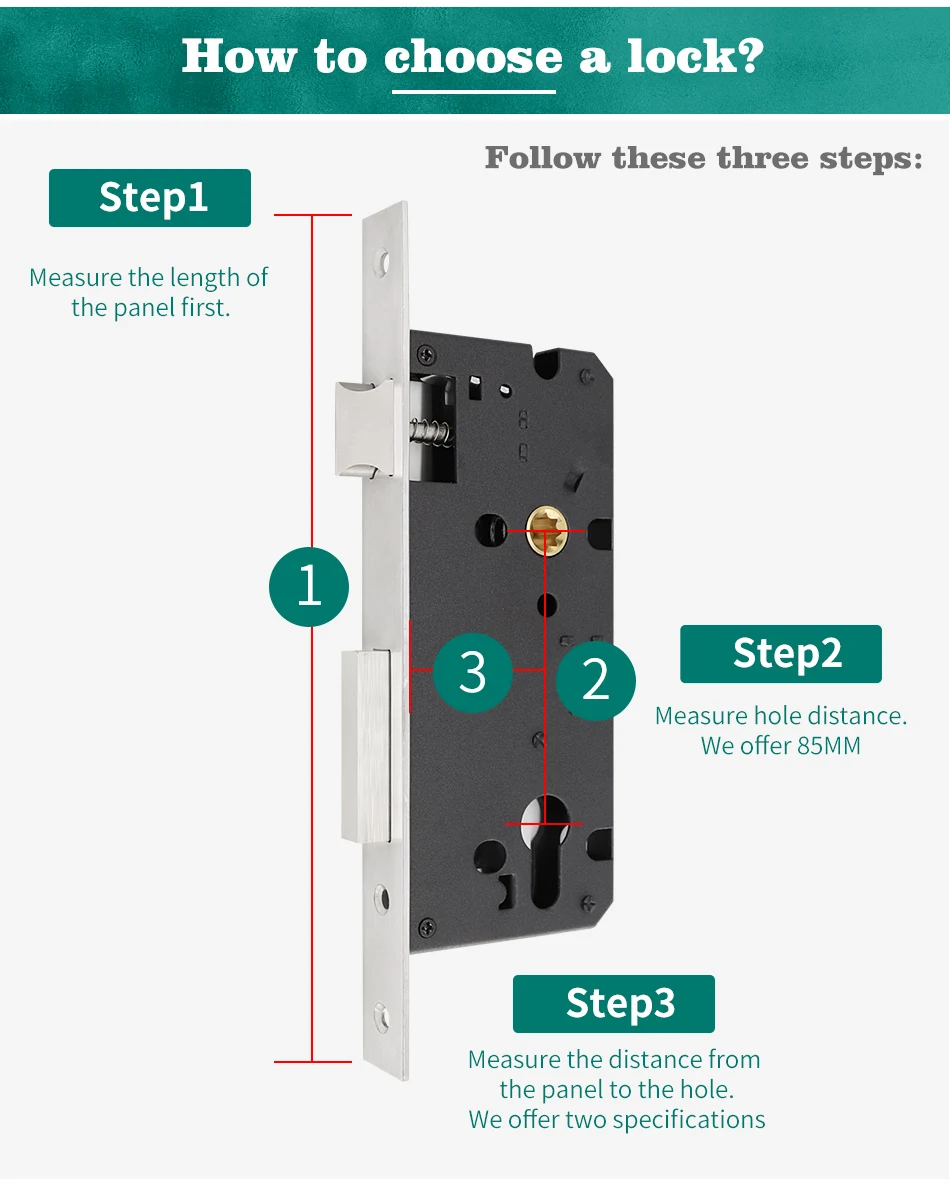 How to choose a lock?

Follow these three steps:

Step1

Measure the length of the panel first.

1

3

2

Step2

Measure hole distance. We offer 85MM

Step3

Measure the distance from the panel to the hole. We offer two specifications