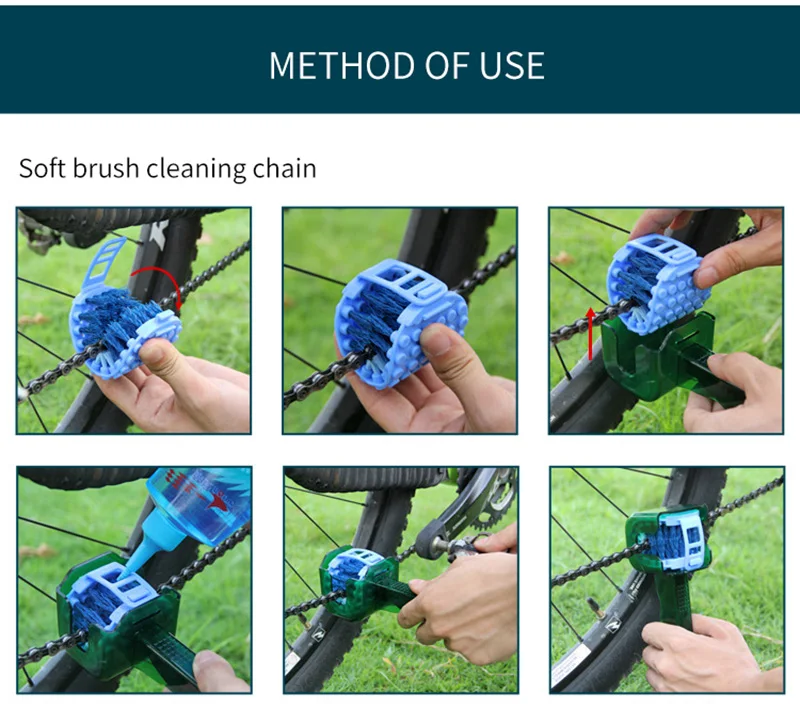 METHOD OF USE

Soft brush cleaning chain