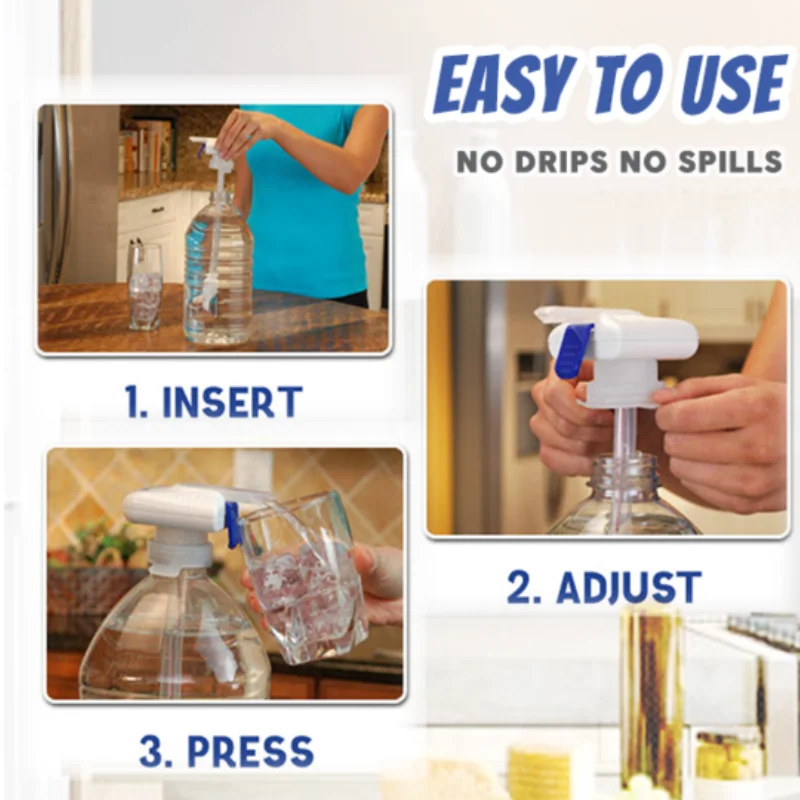 EASY TO USE

NO DRIPS NO SPILLS

1. INSERT

2. ADJUST

3. PRESS