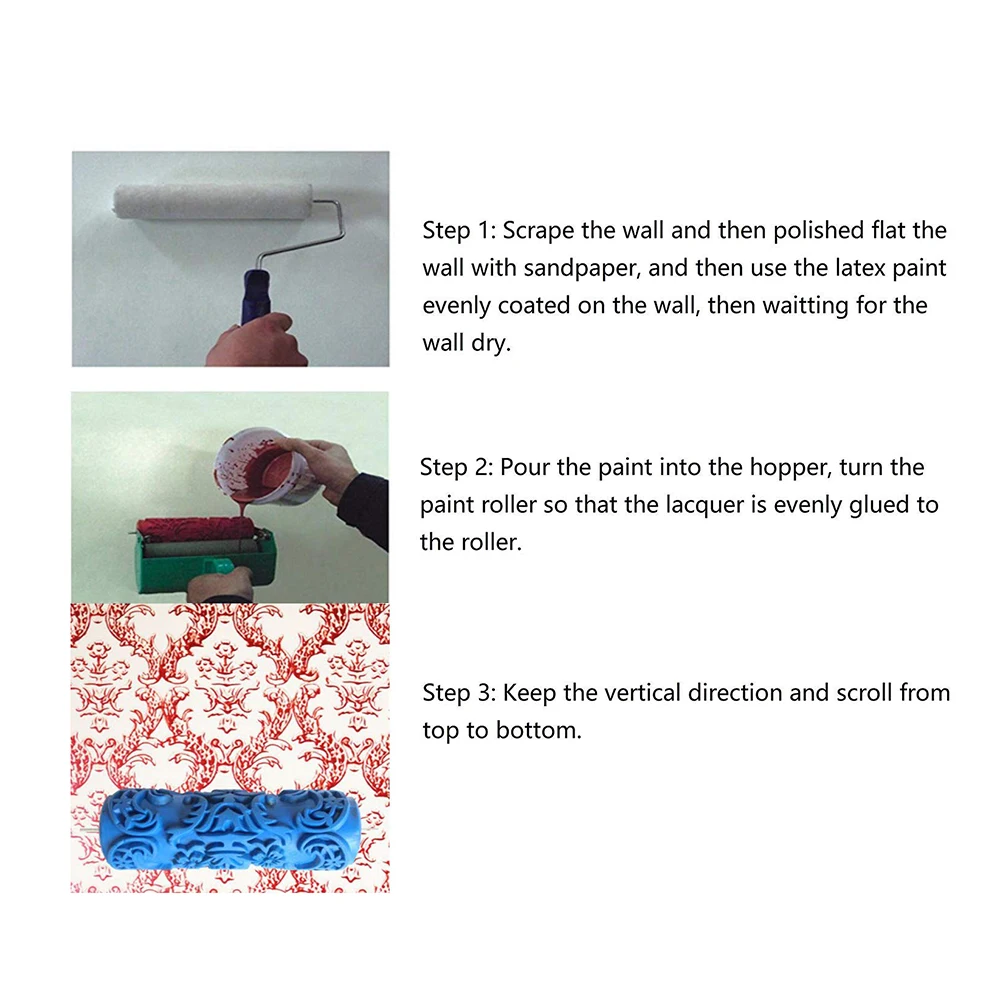 Step 1: Scrape the wall and then polished flat the wall with sandpaper, and then use the latex paint evenly coated on the wall, then waitting for the wall dry.

Step 2: Pour the paint into the hopper, turn the paint roller so that the lacquer is evenly glued to the roller.

Step 3: Keep the vertical direction and scroll from top to bottom.