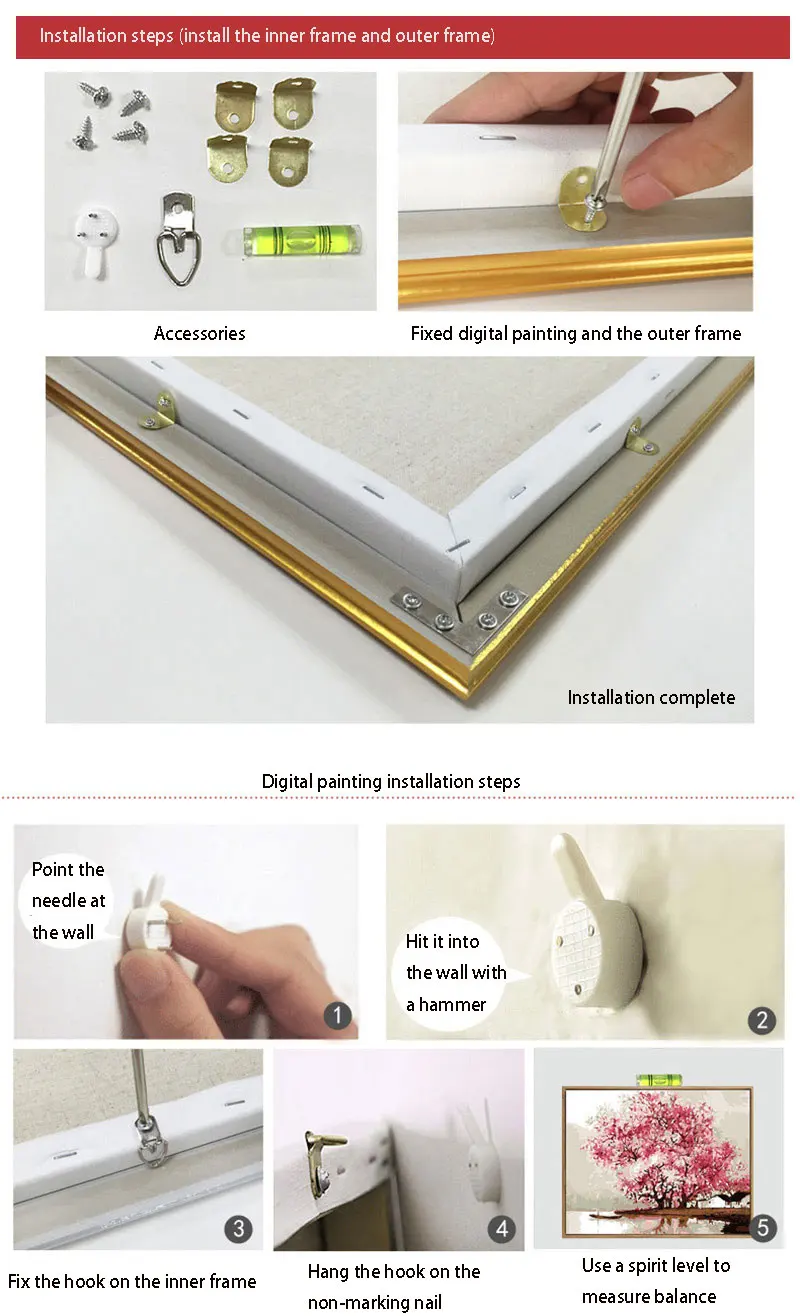 Installation steps (install the inner frame and outer frame)

Accessories

Fixed digital painting and the outer frame

Installation complete

Digital painting installation steps

Point the needle at the wall

1

Hit it into the wall with a hammer

2

3

4

5

Fix the hook on the inner frame

Hang the hook on the non-marking nail

Use a spirit level to measure balance