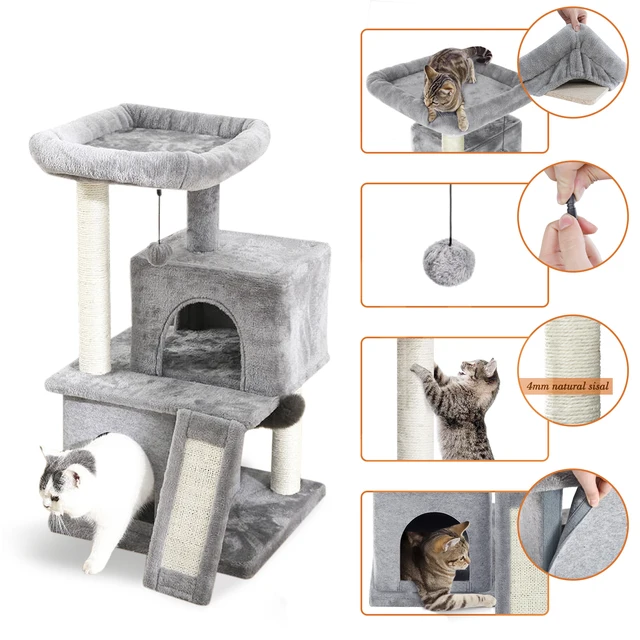 4mm natural sisal