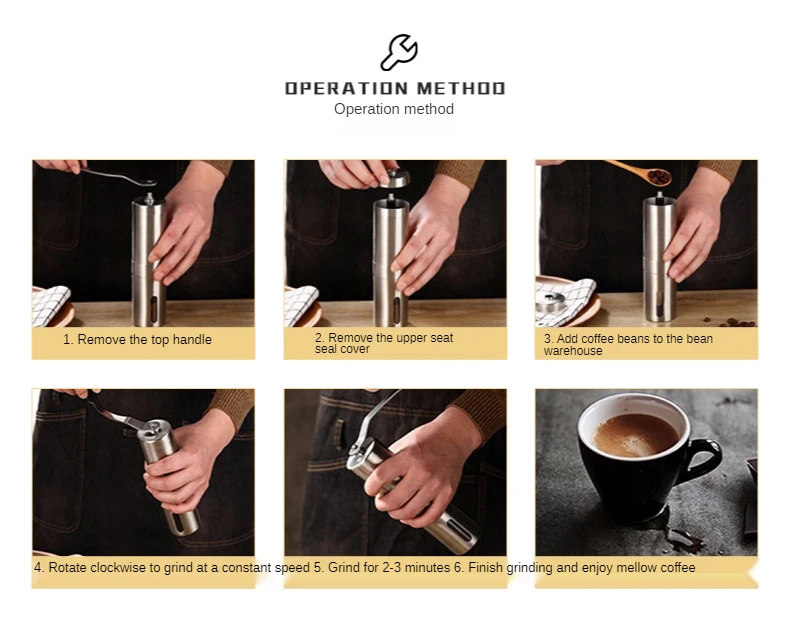 OPERATION METHOD
Operation method

1. Remove the top handle

2. Remove the upper seat seal cover

3. Add coffee beans to the bean warehouse

4. Rotate clockwise to grind at a constant speed 5. Grind for 2-3 minutes 6. Finish grinding and enjoy mellow coffee