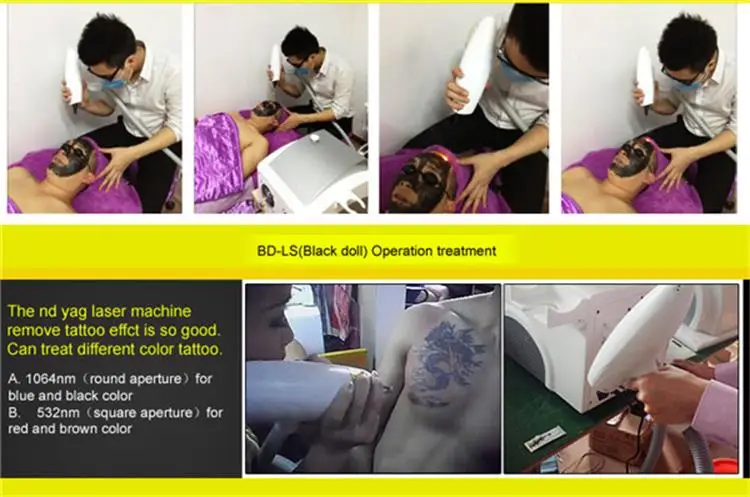 BD-LS(Black doll) Operation treatment

The nd yag laser machine remove tattoo effct is so good. Can treat different color tattoo.

A. 1064nm（round aperture）for blue and black color
B. 532nm（square aperture）for red and brown color