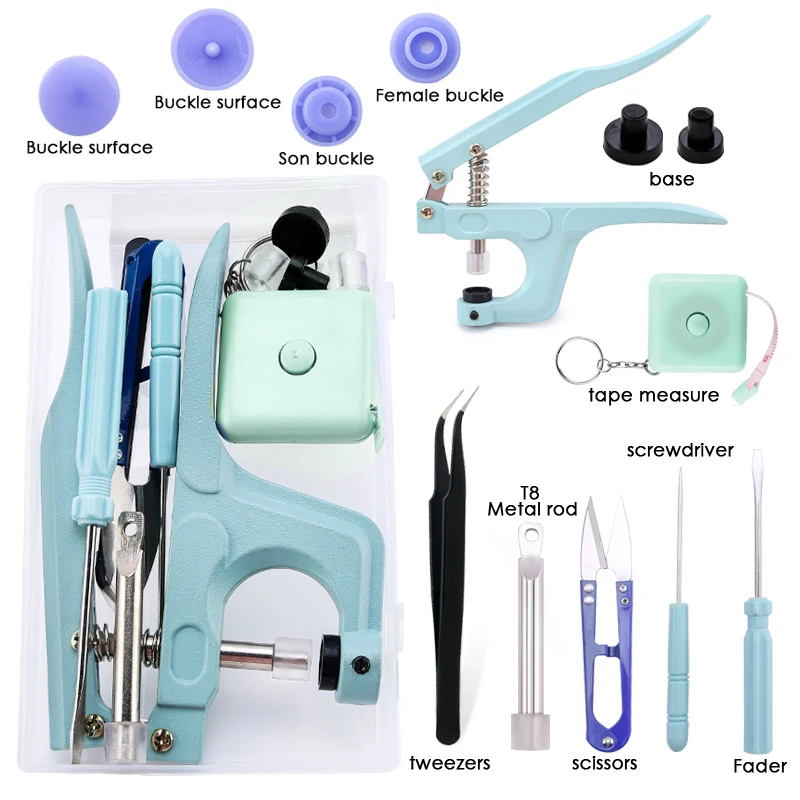 Buckle surface

Buckle surface

Son buckle

Female buckle

base

tape measure

screwdriver

T8
Metal rod

tweezers

scissors

Fader