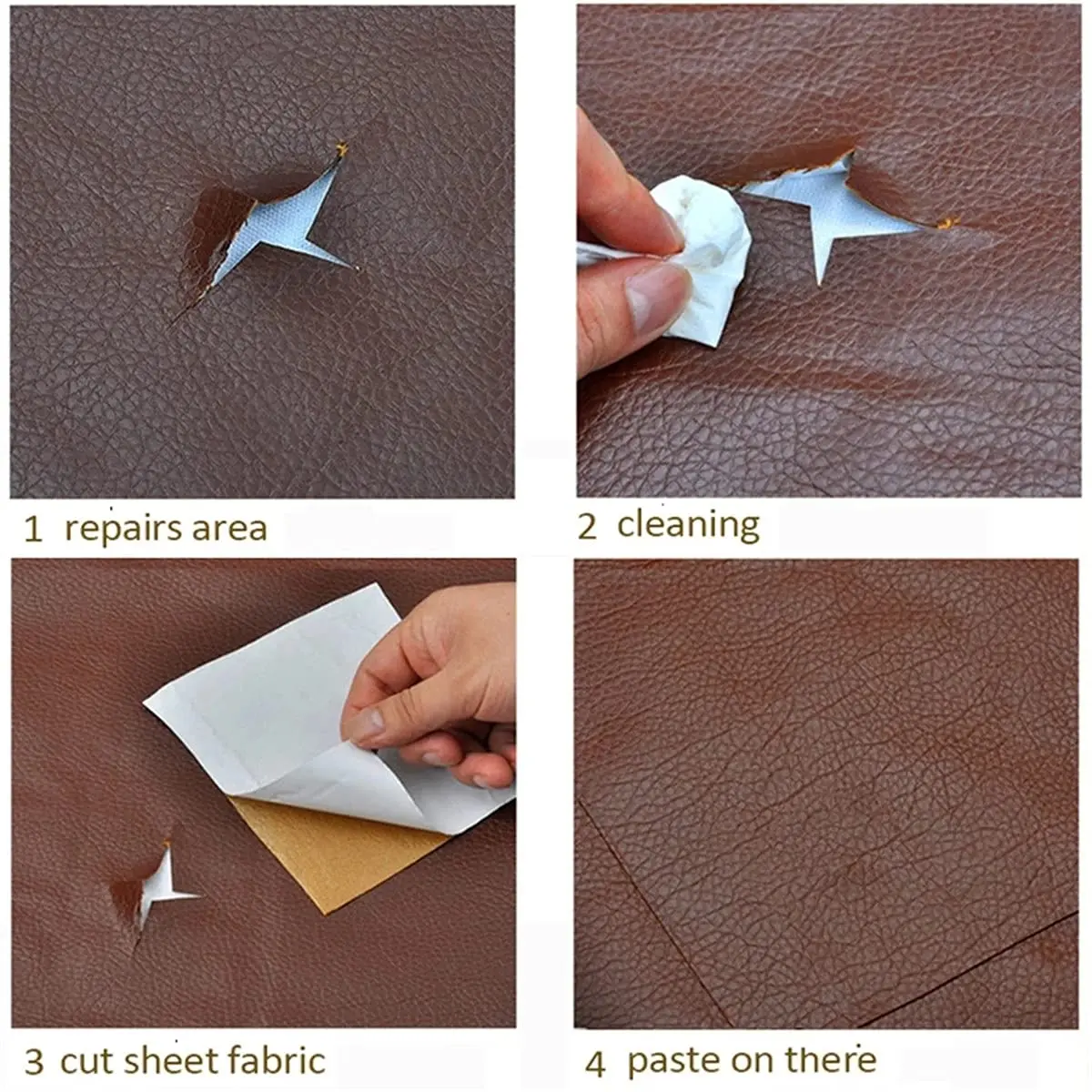 1 repairs area

2 cleaning

3 cut sheet fabric

4 paste on there