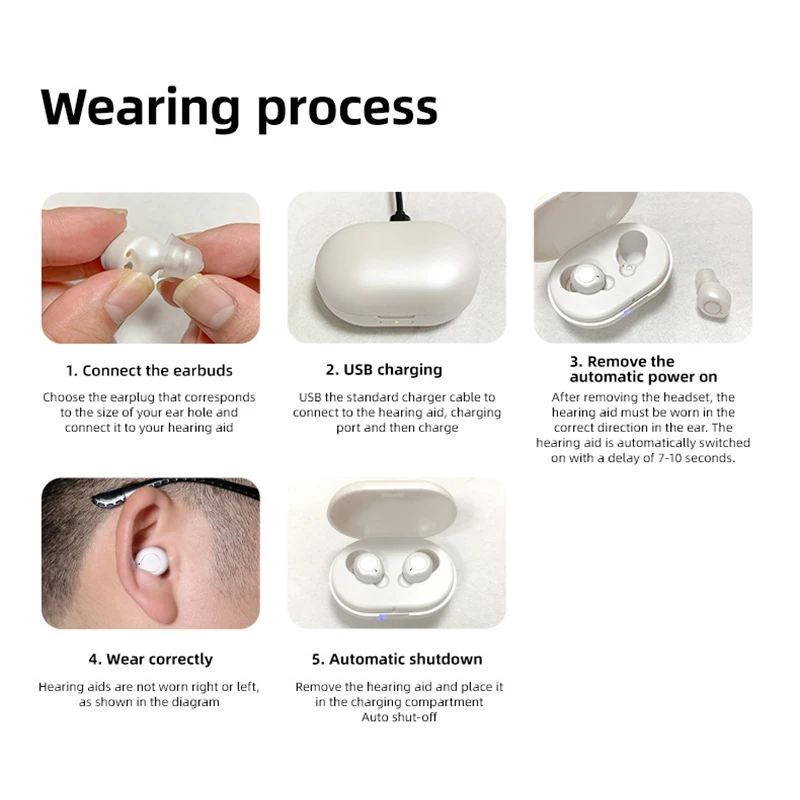 Wearing process

1. Connect the earbuds

Choose the earplug that corresponds to the size of your ear hole and connect it to your hearing aid

2. USB charging

USB the standard charger cable to connect to the hearing aid, charging port and then charge

3. Remove the automatic power on

After removing the headset, the hearing aid must be worn in the correct direction in the ear. The hearing aid is automatically switched on with a delay of 7-10 seconds.

4. Wear correctly

Hearing aids are not worn right or left, as shown in the diagram

5. Automatic shutdown

Remove the hearing aid and place it in the charging compartment Auto shut-off