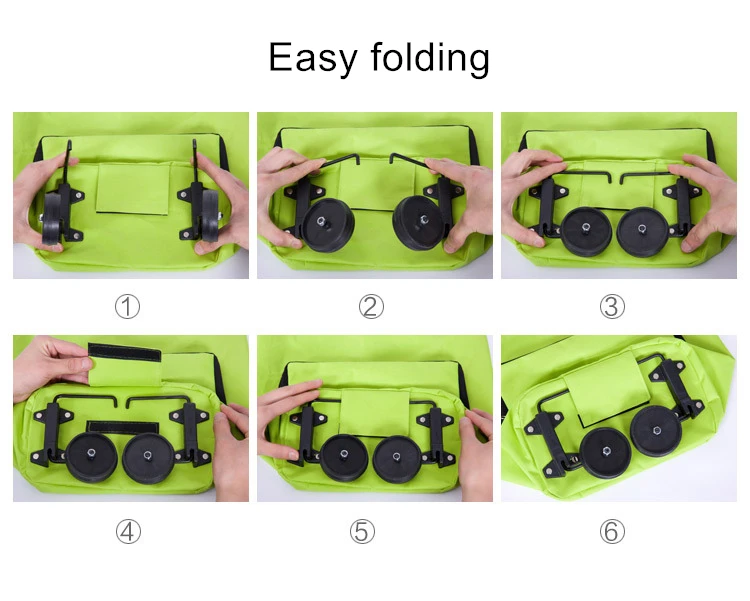 Easy folding

①

②

③

④

⑤

⑥