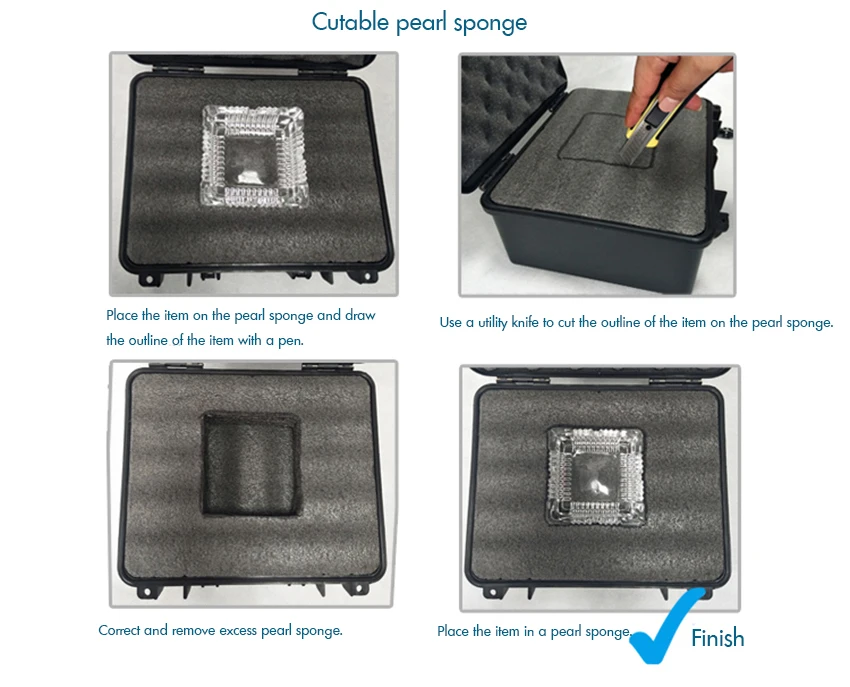 Cutable pearl sponge

Place the item on the pearl sponge and draw the outline of the item with a pen.

Use a utility knife to cut the outline of the item on the pearl sponge.

Correct and remove excess pearl sponge.

Place the item in a pearl sponge.

Finish