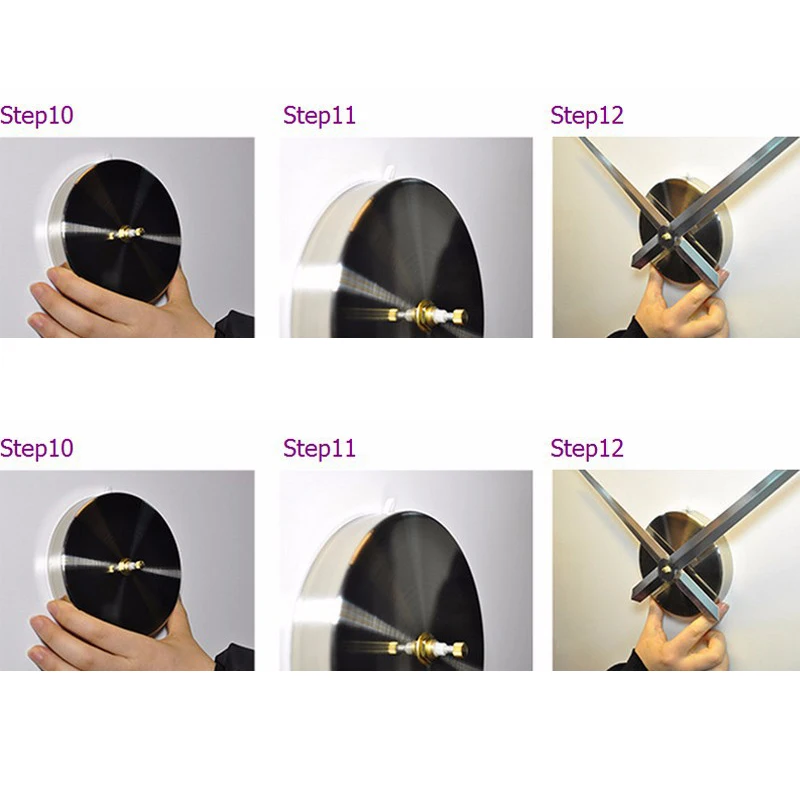 Step10

Step11

Step12

Step10

Step11

Step12