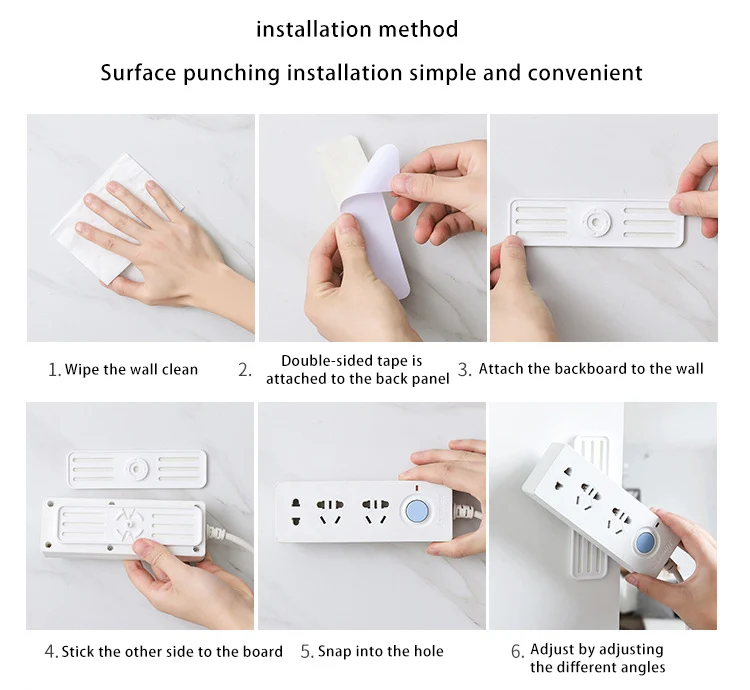 installation method

Surface punching installation simple and convenient

1. Wipe the wall clean

2. Double-sided tape is attached to the back panel

3. Attach the backboard to the wall

4. Stick the other side to the board

5. Snap into the hole

6. Adjust by adjusting the different angles