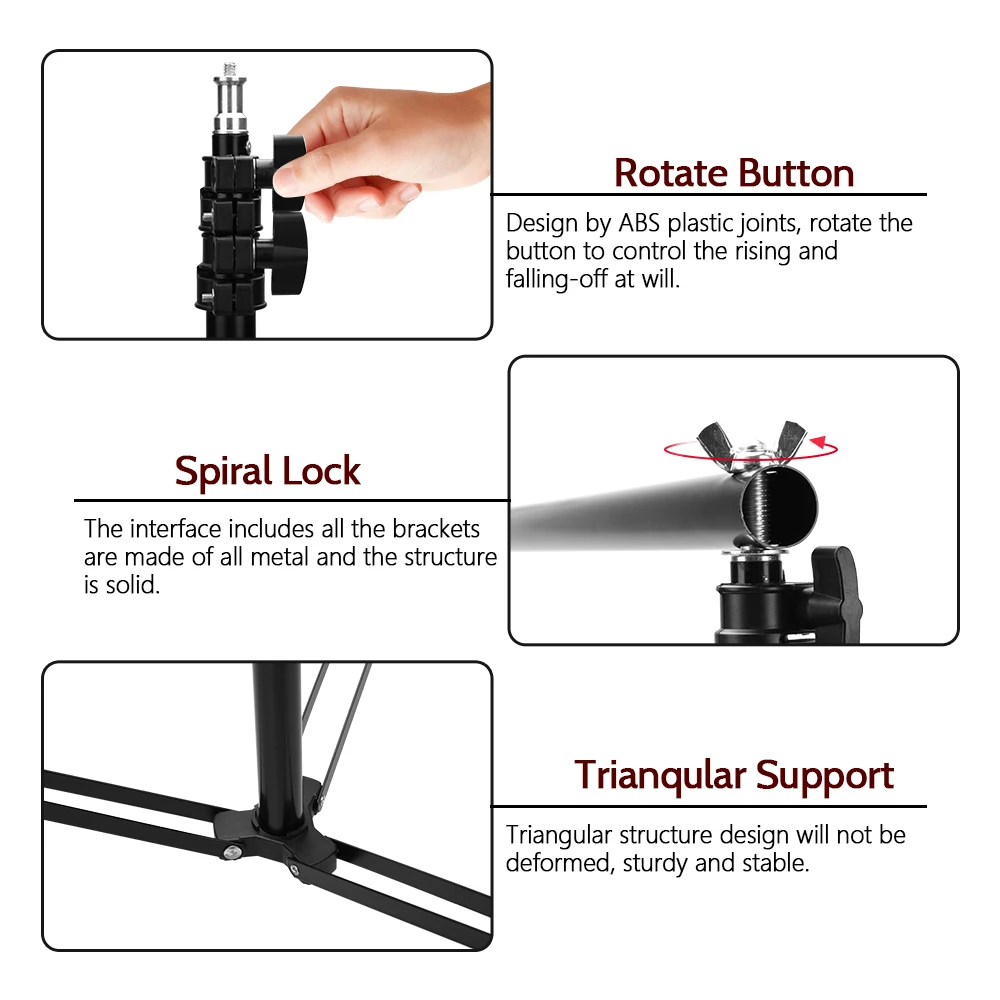 Rotate Button

Design by ABS plastic joints, rotate the button to control the rising and falling-off at will.

Spiral Lock

The interface includes all the brackets are made of all metal and the structure is solid.

Trianqular Support

Triangular structure design will not be deformed, sturdy and stable.