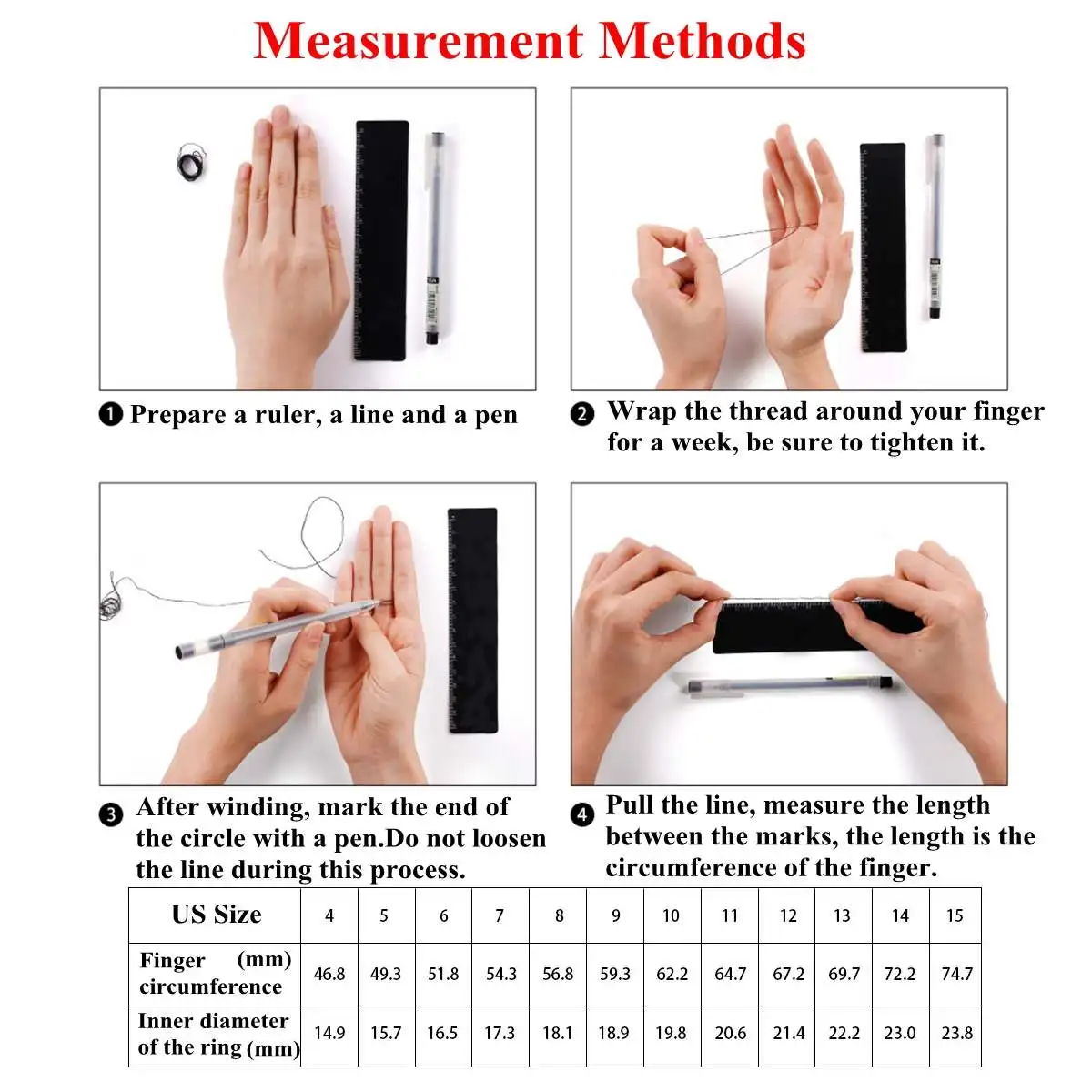 Measurement Methods

❶ Prepare a ruler, a line and a pen

❷ Wrap the thread around your finger for a week, be sure to tighten it.

❸ After winding, mark the end of the circle with a pen.Do not loosen the line during this process.

❹ Pull the line, measure the length between the marks, the length is the circumference of the finger.

| US Size | 4 | 5 | 6 | 7 | 8 | 9 | 10 | 11 | 12 | 13 | 14 | 15 |
|---|---|---|---|---|---|---|---|---|---|---|---|---|
| Finger (mm) circumference | 46.8 | 49.3 | 51.8 | 54.3 | 56.8 | 59.3 | 62.2 | 64.7 | 67.2 | 69.7 | 72.2 | 74.7 |
| Inner diameter of the ring (mm) | 14.9 | 15.7 | 16.5 | 17.3 | 18.1 | 18.9 | 19.8 | 20.6 | 21.4 | 22.2 | 23.0 | 23.8 |