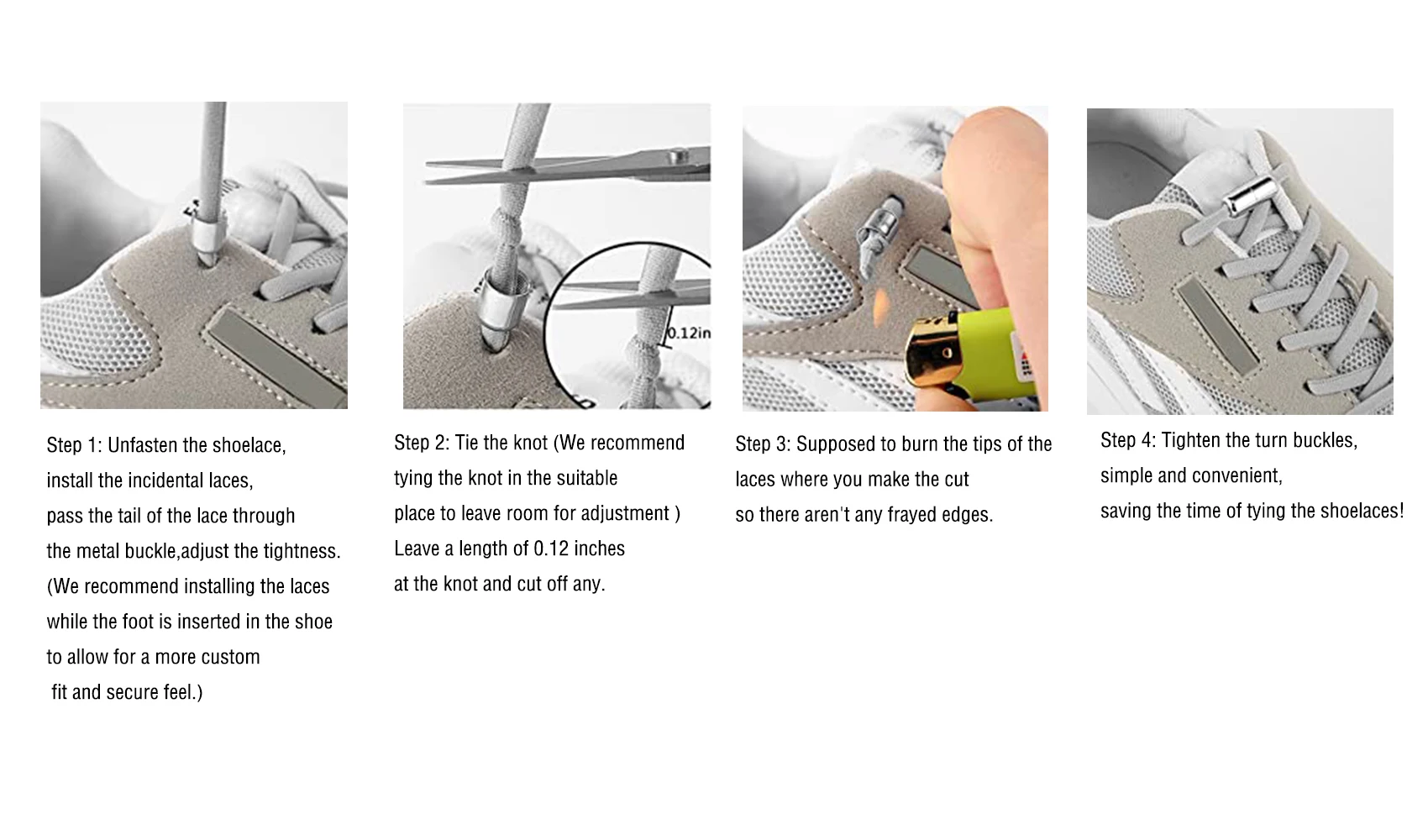 0.12in

Step 1: Unfasten the shoelace, install the incidental laces, pass the tail of the lace through the metal buckle,adjust the tightness. (We recommend installing the laces while the foot is inserted in the shoe to allow for a more custom fit and secure feel.)

Step 2: Tie the knot (We recommend tying the knot in the suitable place to leave room for adjustment ) Leave a length of 0.12 inches at the knot and cut off any.

Step 3: Supposed to burn the tips of the laces where you make the cut so there aren't any frayed edges.

Step 4: Tighten the turn buckles, simple and convenient, saving the time of tying the shoelaces!