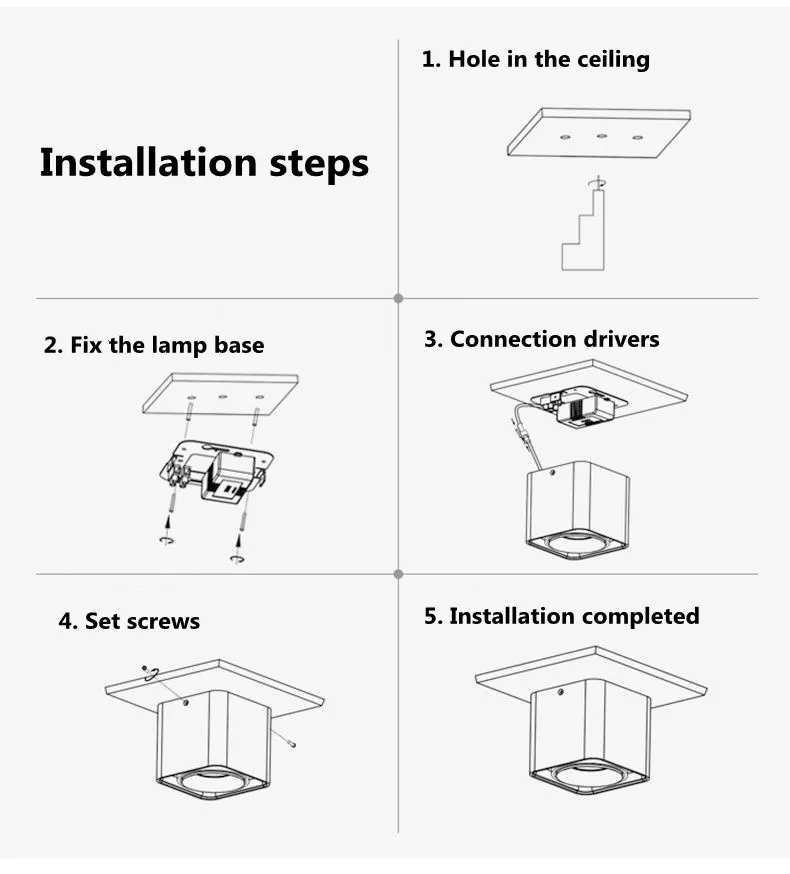 Installation steps

1. Hole in the ceiling

2. Fix the lamp base

3. Connection drivers

4. Set screws

5. Installation completed