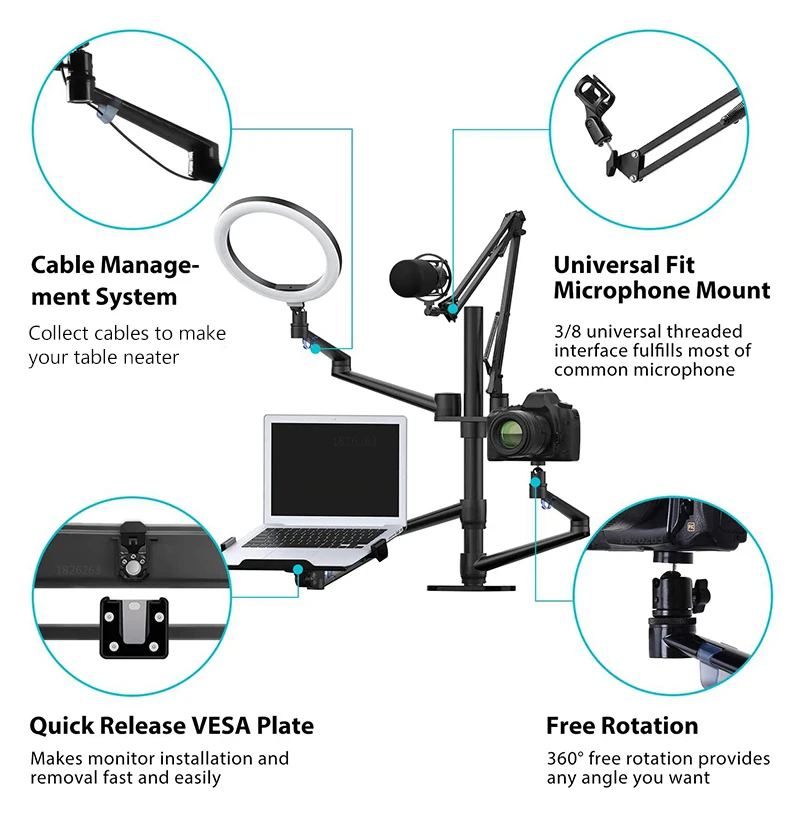 Cable Management System

Collect cables to make your table neater

Universal Fit Microphone Mount

3/8 universal threaded interface fulfills most of common microphone

1826263

1826263

1826263

Quick Release VESA Plate

Makes monitor installation and removal fast and easily

Free Rotation

360° free rotation provides any angle you want