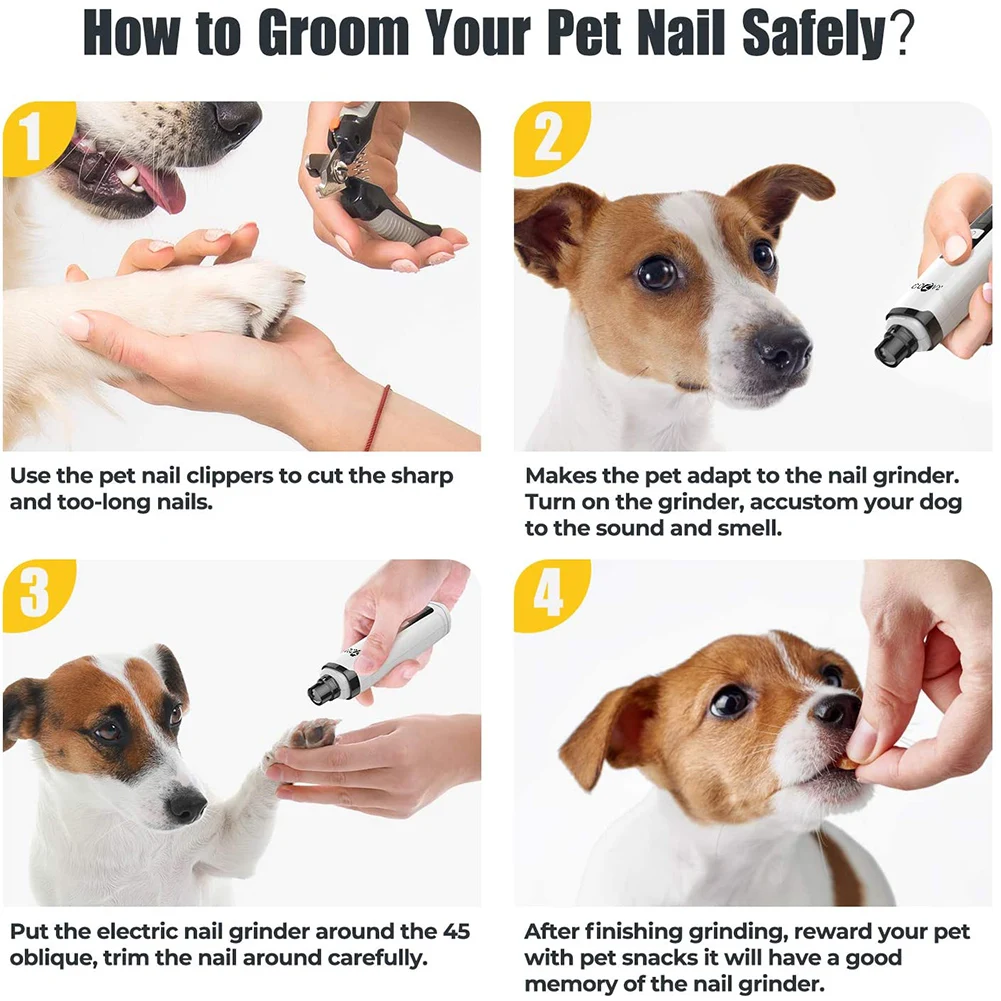 How to Groom Your Pet Nail Safely?

1

Use the pet nail clippers to cut the sharp and too-long nails.

2

Makes the pet adapt to the nail grinder. Turn on the grinder, accustom your dog to the sound and smell.

3

Put the electric nail grinder around the 45 oblique, trim the nail around carefully.

4

After finishing grinding, reward your pet with pet snacks it will have a good memory of the nail grinder.