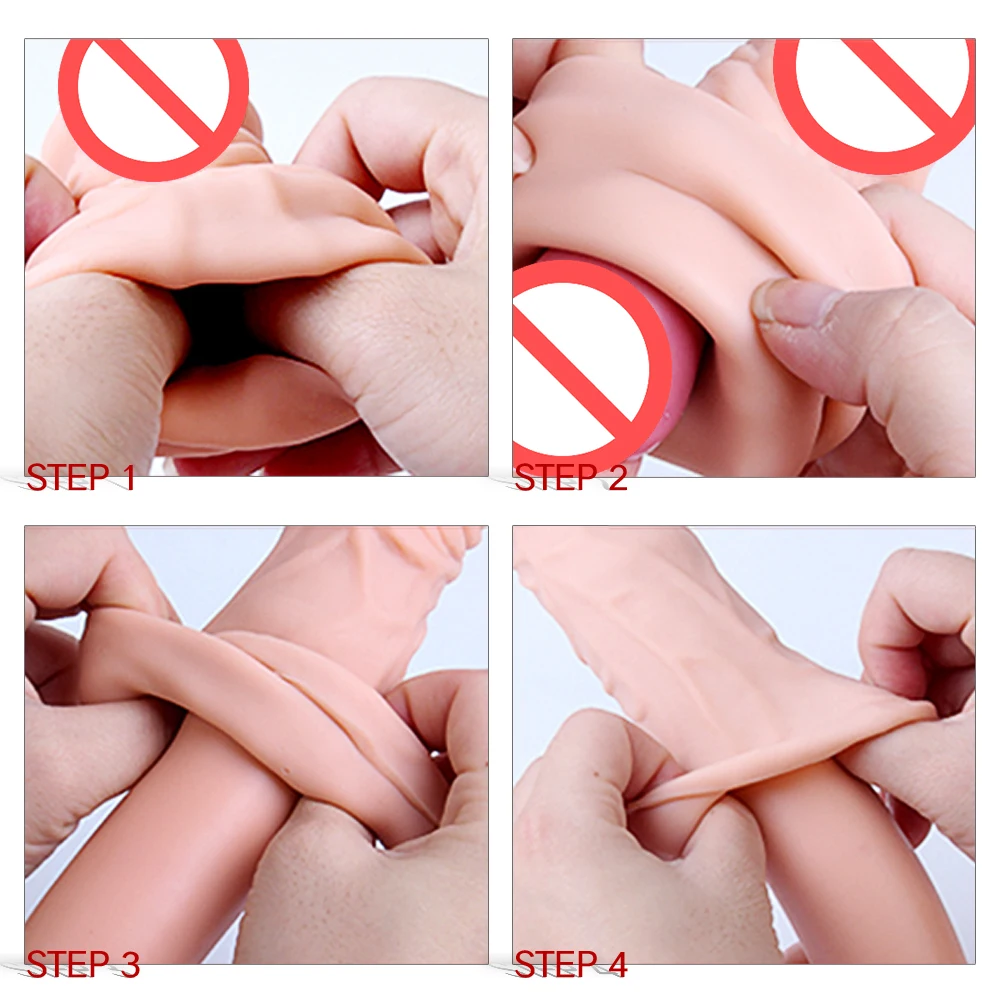 STEP 1

STEP 2

STEP 3

STEP 4