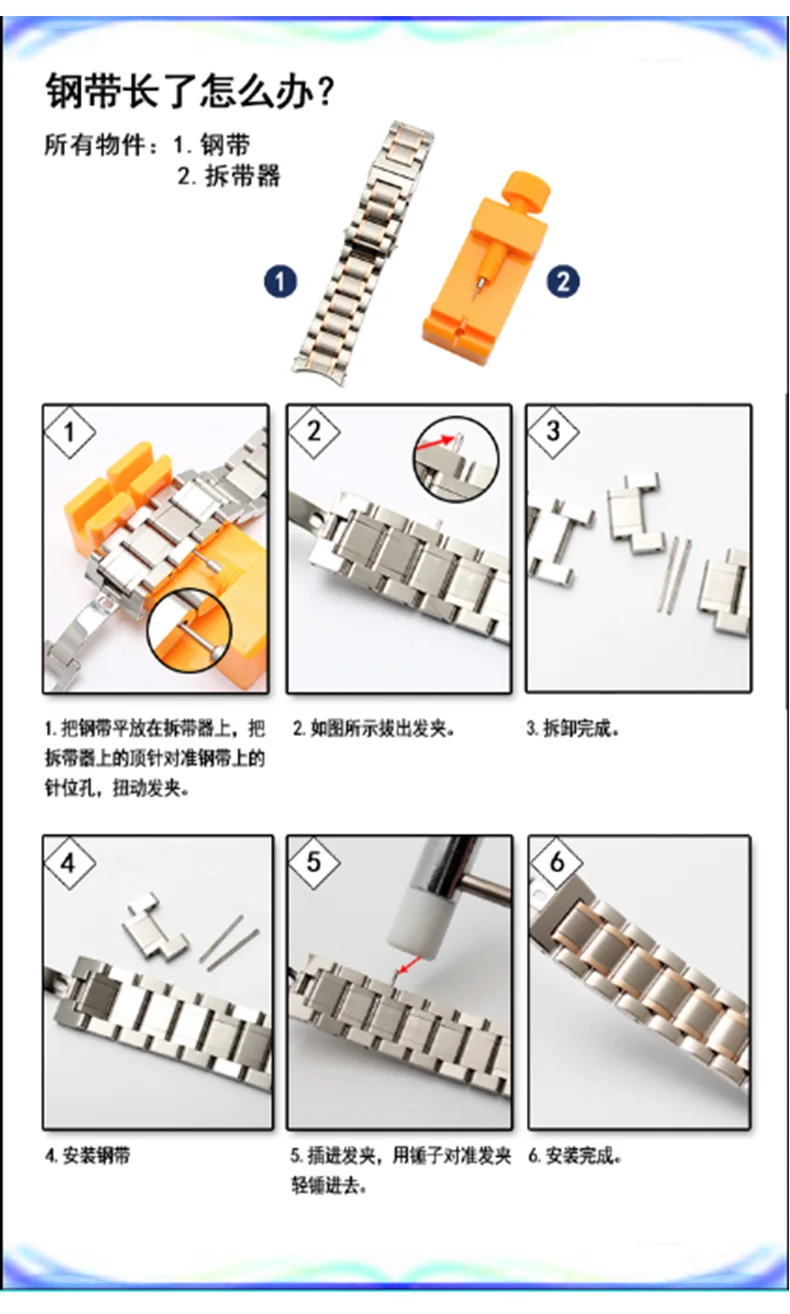 钢带长了怎么办？

所有物件：1. 钢带
2. 拆带器

1

2

1

2

3

1. 把钢带平放在拆带器上，把拆带器上的顶针对准钢带上的针位孔，扭动发夹。

2. 如图所示拔出发夹。

3. 拆卸完成。

4

5

6

4. 安装钢带

5. 插进发夹，用锤子对准发夹轻锤进去。

6. 安装完成。