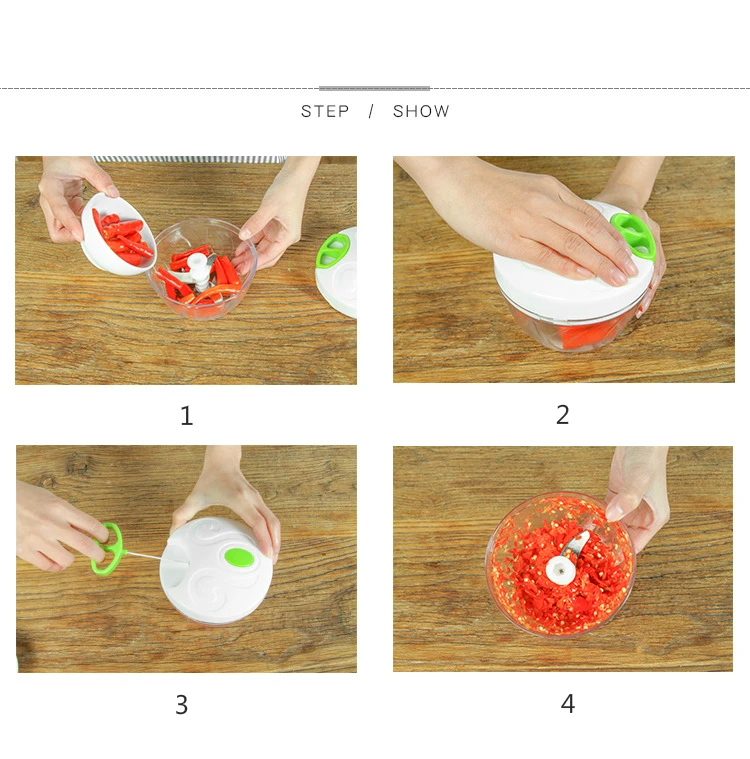 STEP / SHOW

1

2

3

4