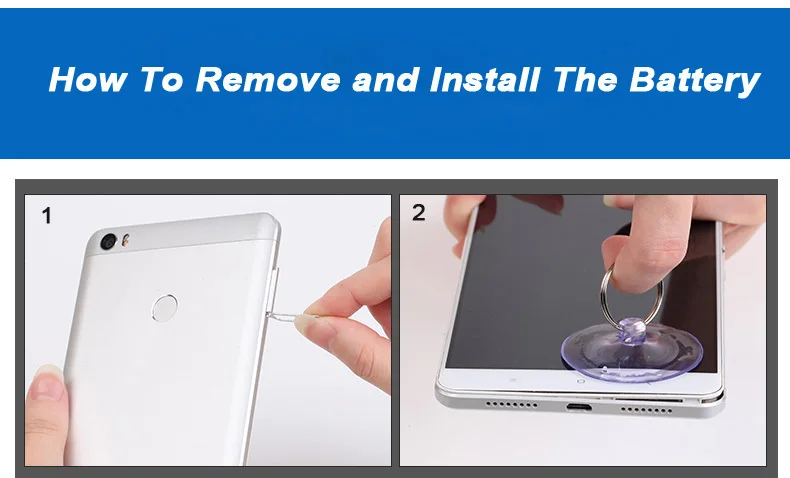 How To Remove and Install The Battery

1

2