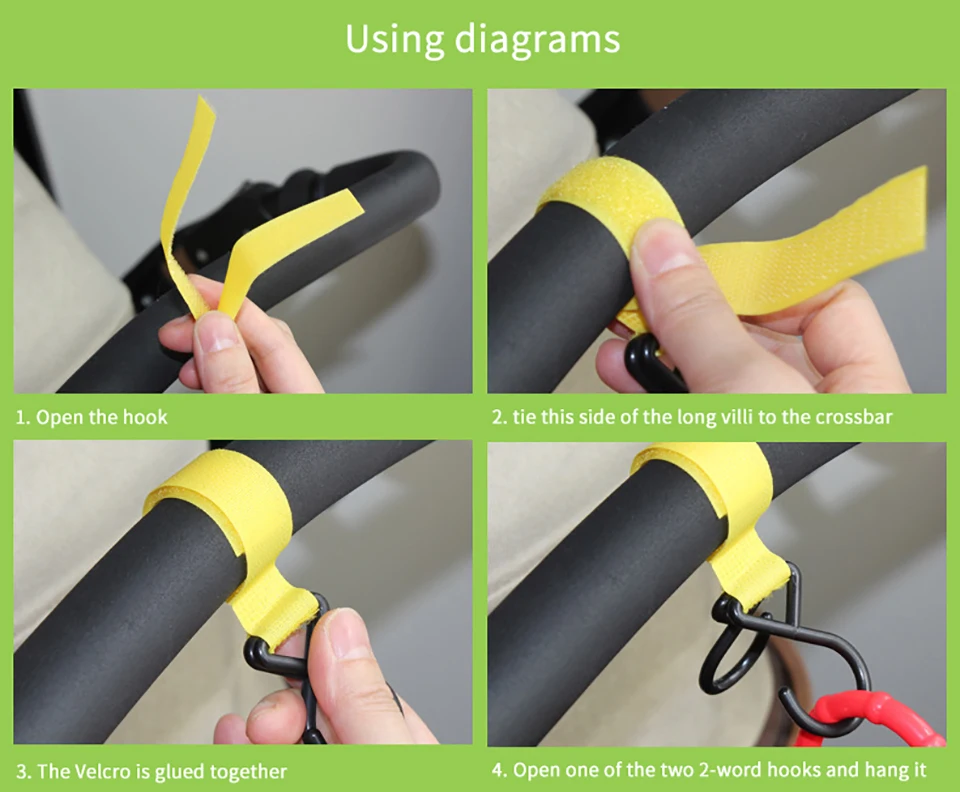 Using diagrams

1. Open the hook

2. tie this side of the long villi to the crossbar

3. The Velcro is glued together

4. Open one of the two 2-word hooks and hang it