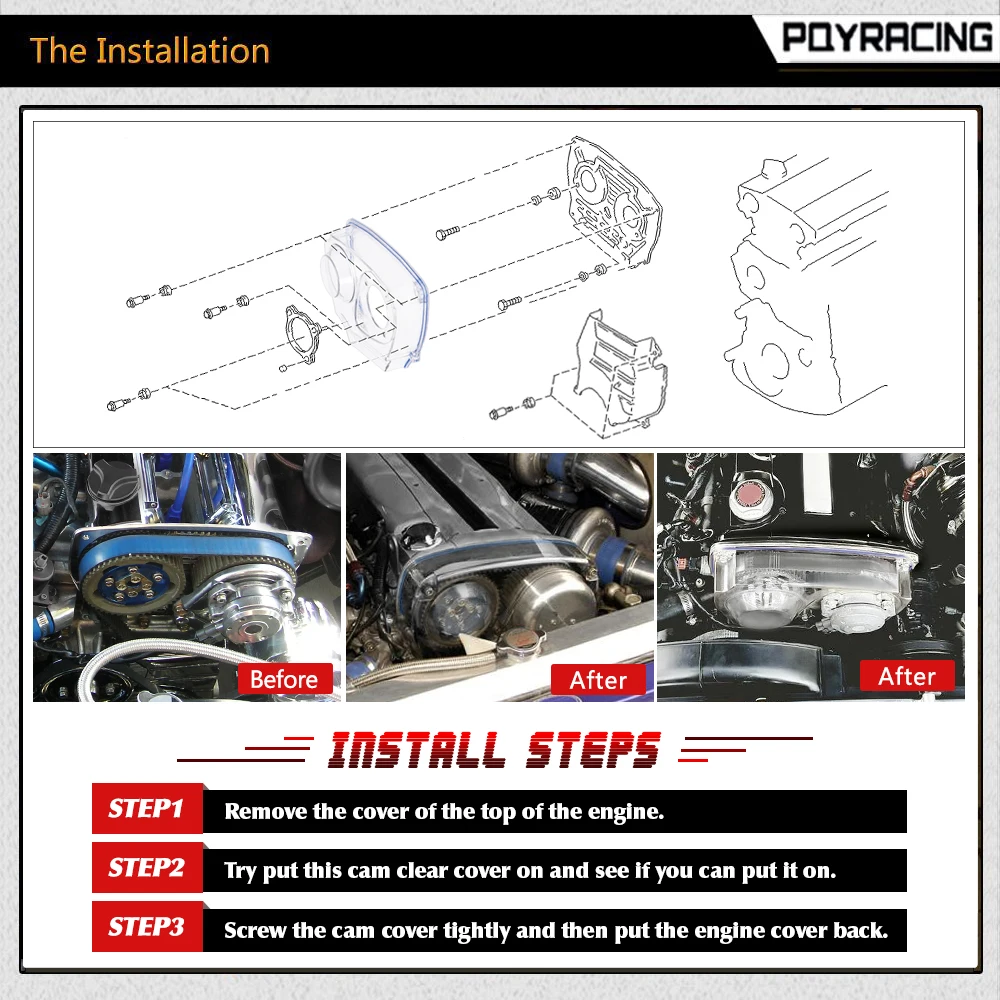 The Installation

PQYRACING

Before

After

After

INSTALL STEPS

STEP1 Remove the cover of the top of the engine.

STEP2 Try put this cam clear cover on and see if you can put it on.

STEP3 Screw the cam cover tightly and then put the engine cover back.