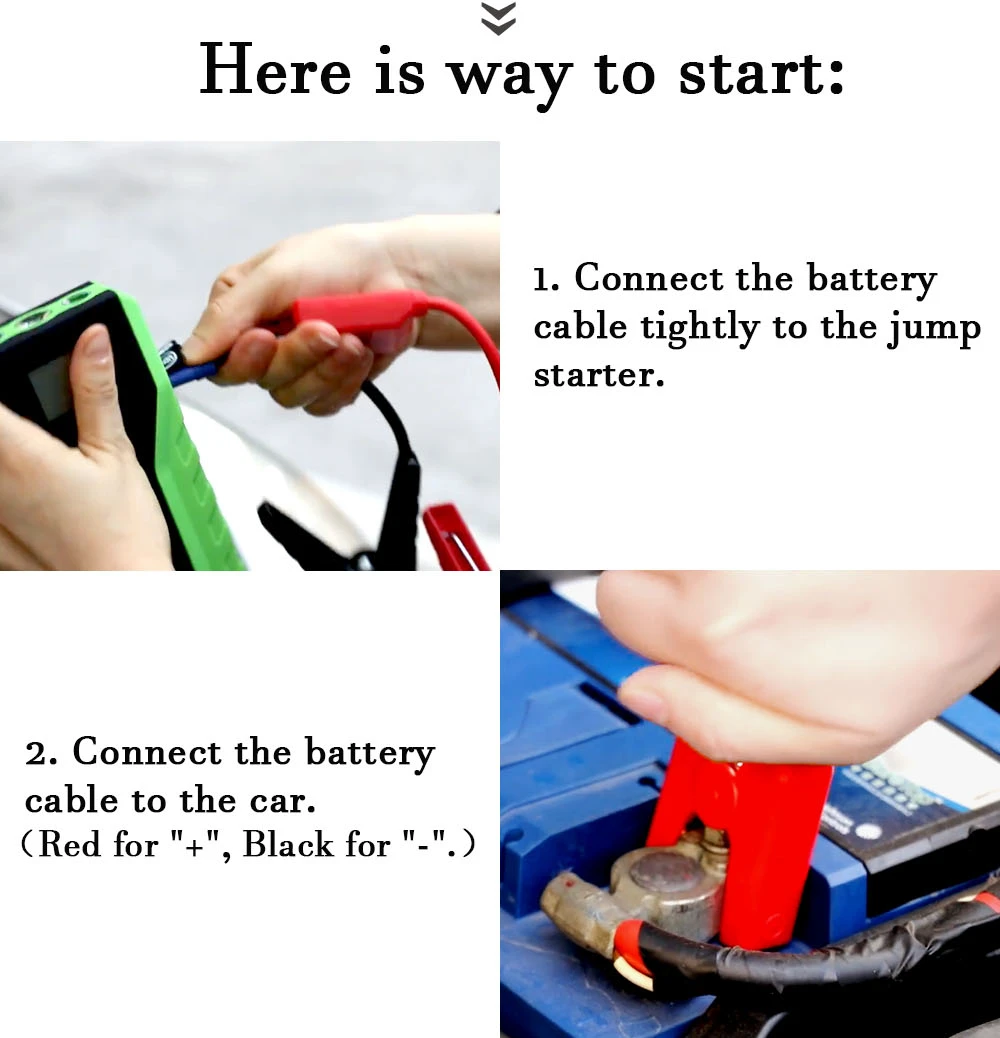 Here is way to start:

1. Connect the battery cable tightly to the jump starter.

2. Connect the battery cable to the car.
（Red for "+", Black for "-".）