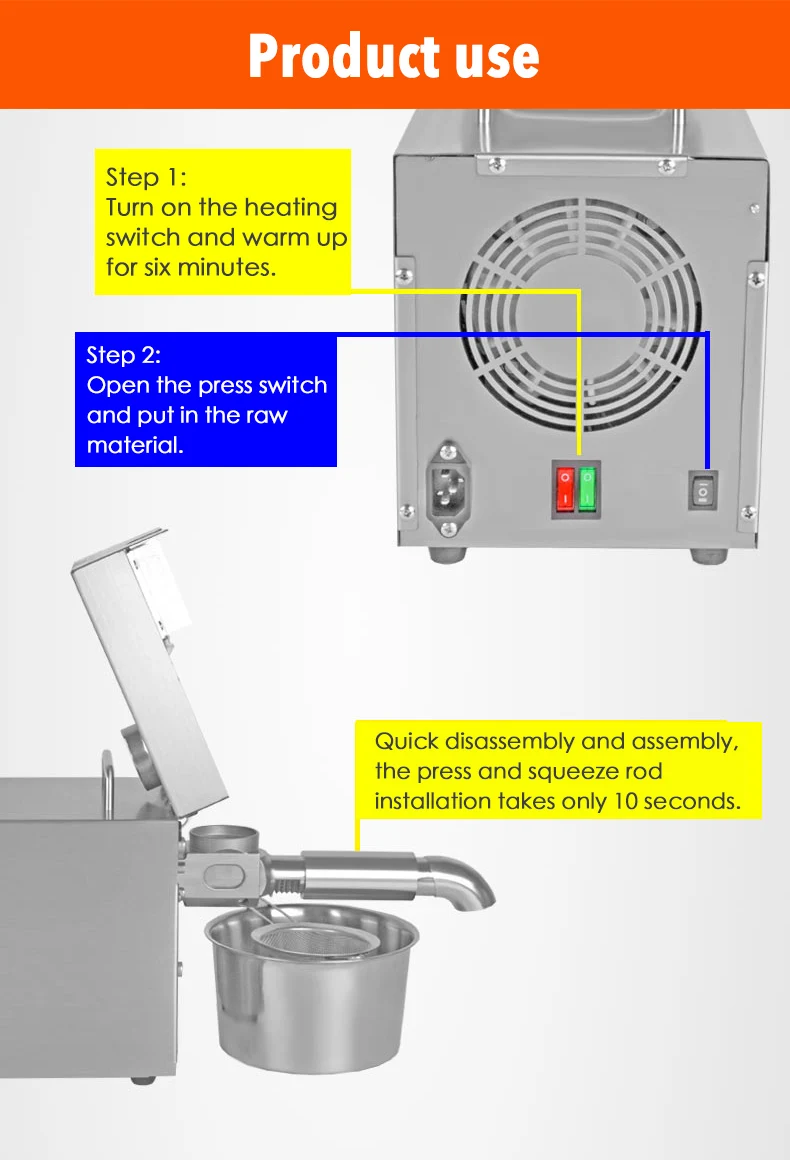 Product use

Step 1:
Turn on the heating switch and warm up for six minutes.

Step 2:
Open the press switch and put in the raw material.

Quick disassembly and assembly, the press and squeeze rod installation takes only 10 seconds.