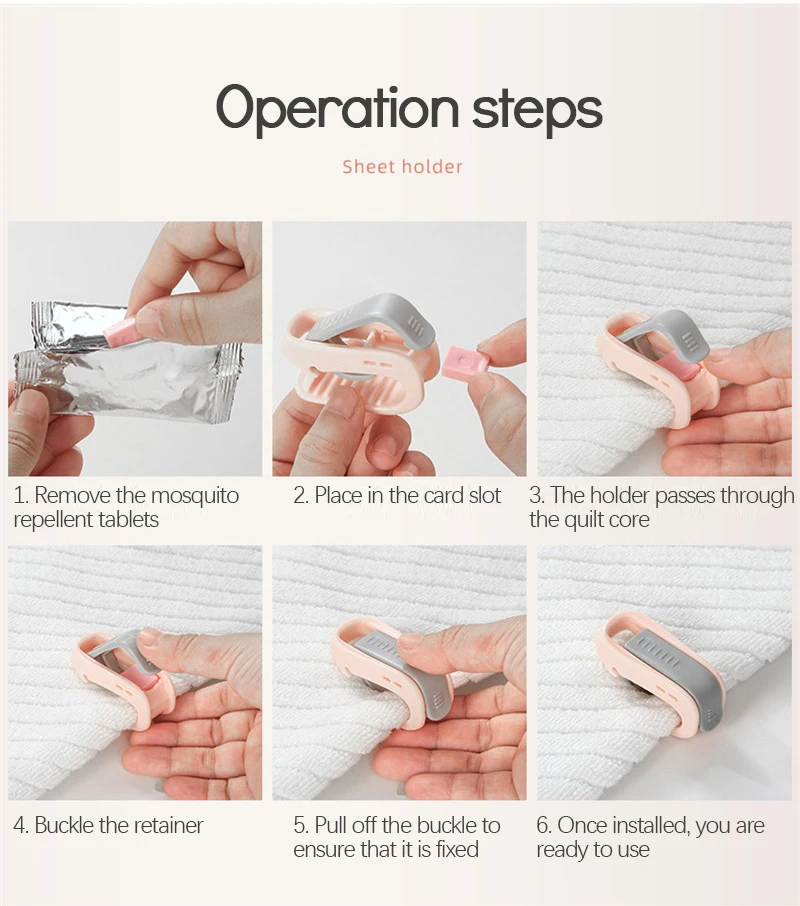 Operation steps

Sheet holder

1. Remove the mosquito repellent tablets

2. Place in the card slot

3. The holder passes through the quilt core

4. Buckle the retainer

5. Pull off the buckle to ensure that it is fixed

6. Once installed, you are ready to use