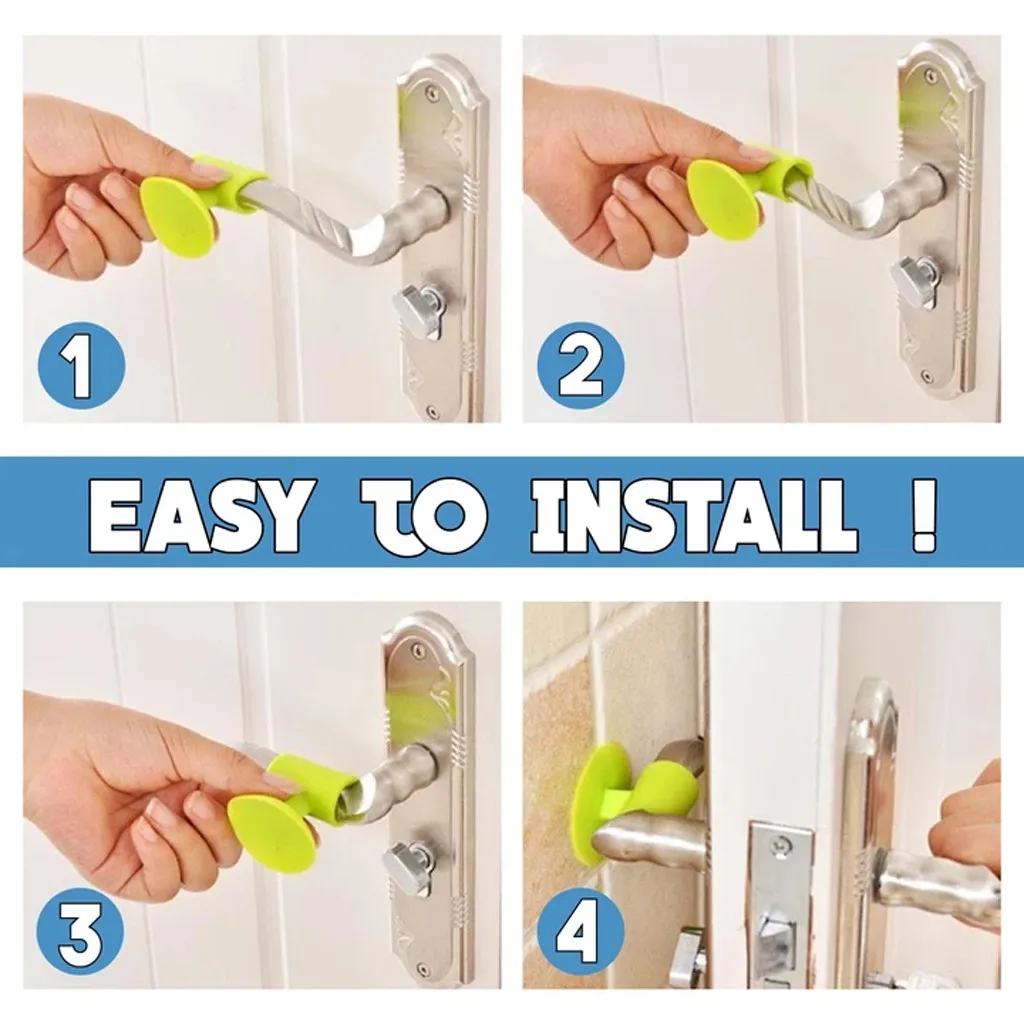 1

2

EASY TO INSTALL !

3

4