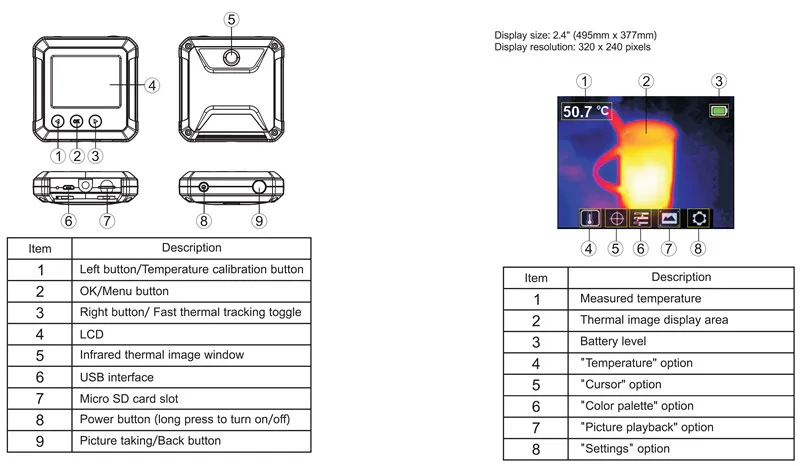 5

4

1 2 3

6 7 8 9

| Item | Description |
|---|---|
| 1 | Left button/Temperature calibration button |
| 2 | OK/Menu button |
| 3 | Right button/ Fast thermal tracking toggle |
| 4 | LCD |
| 5 | Infrared thermal image window |
| 6 | USB interface |
| 7 | Micro SD card slot |
| 8 | Power button (long press to turn on/off) |
| 9 | Picture taking/Back button |

Display size: 2.4" (495mm x 377mm)
Display resolution: 320 x 240 pixels

1 2 3

50.7 °C

4 5 6 7 8

| Item | Description |
|---|---|
| 1 | Measured temperature |
| 2 | Thermal image display area |
| 3 | Battery level |
| 4 | "Temperature" option |
| 5 | "Cursor" option |
| 6 | "Color palette" option |
| 7 | "Picture playback" option |
| 8 | "Settings" option |