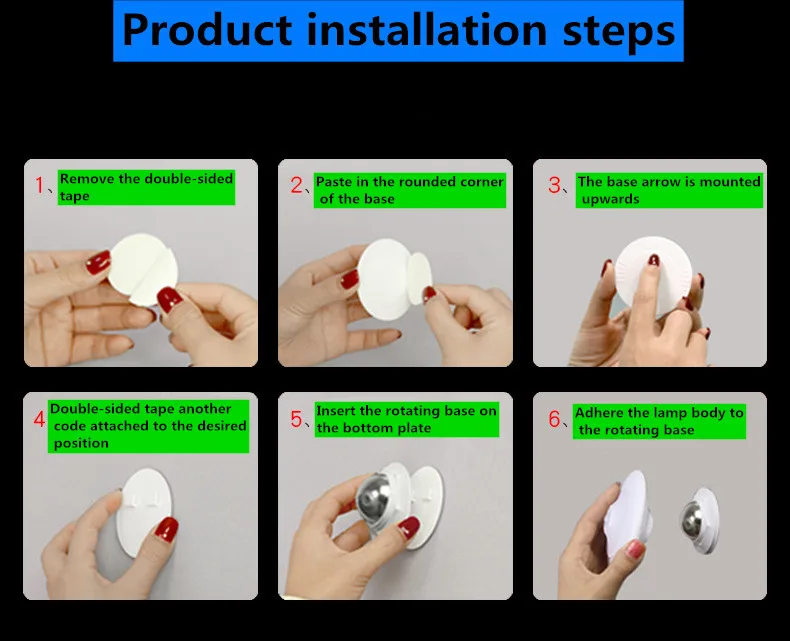 Product installation steps

1、Remove the double-sided tape

2、Paste in the rounded corner of the base

3、The base arrow is mounted upwards

4 Double-sided tape another code attached to the desired position

5、Insert the rotating base on the bottom plate

6、Adhere the lamp body to the rotating base