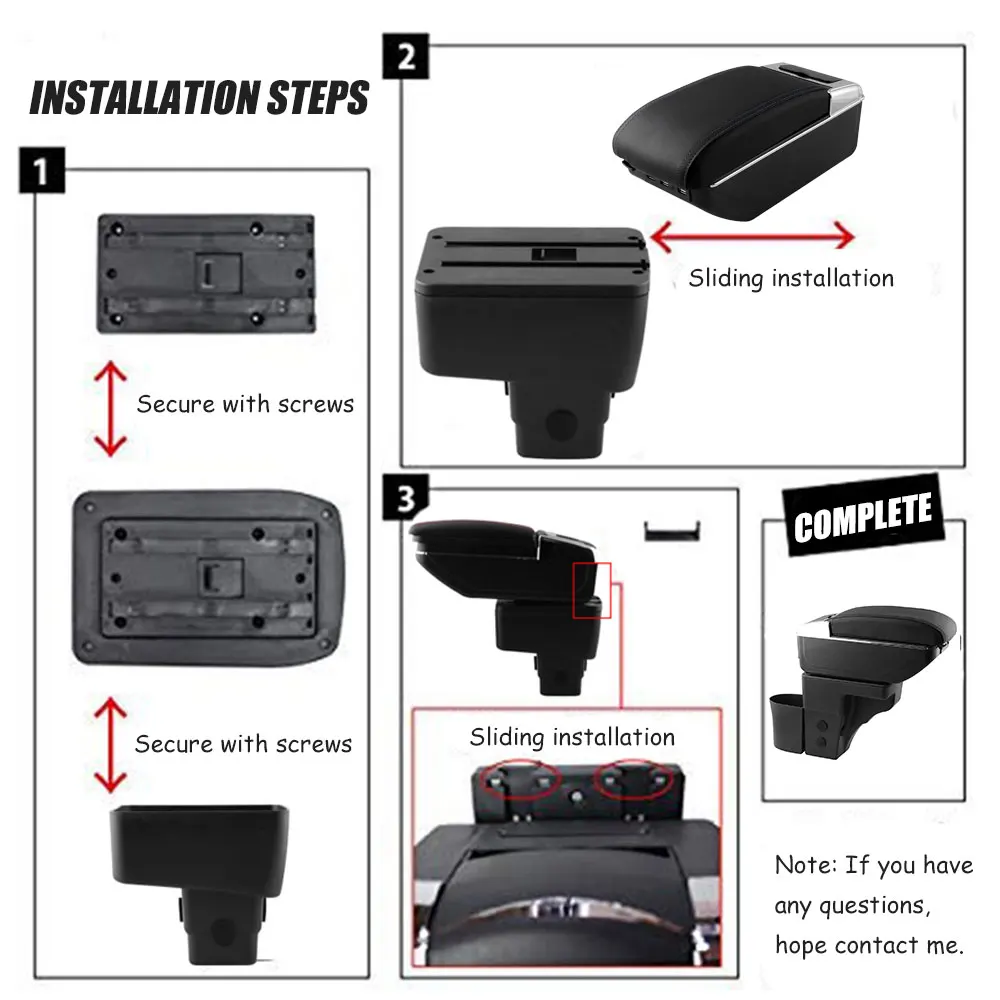 INSTALLATION STEPS

1

Secure with screws

Secure with screws

2

Sliding installation

3

Sliding installation

COMPLETE

Note: If you have any questions, hope contact me.