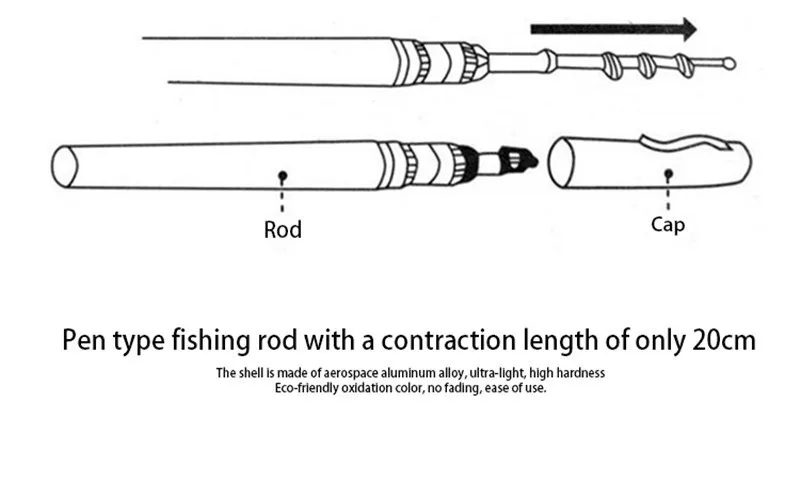 Rod

Cap

Pen type fishing rod with a contraction length of only 20cm

The shell is made of aerospace aluminum alloy, ultra-light, high hardness
Eco-friendly oxidation color, no fading, ease of use.