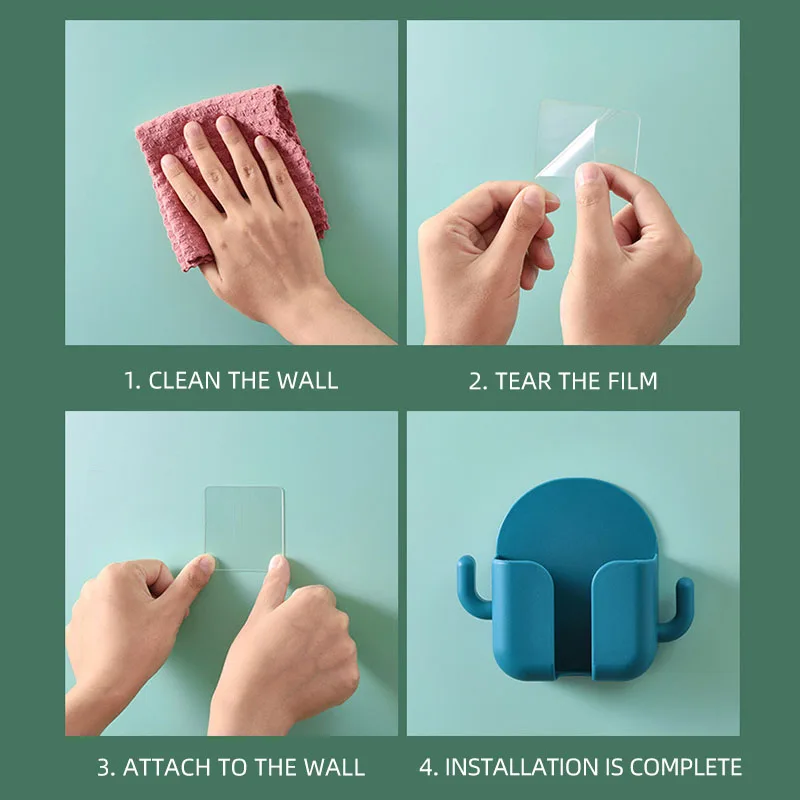 1. CLEAN THE WALL

2. TEAR THE FILM

3. ATTACH TO THE WALL

4. INSTALLATION IS COMPLETE