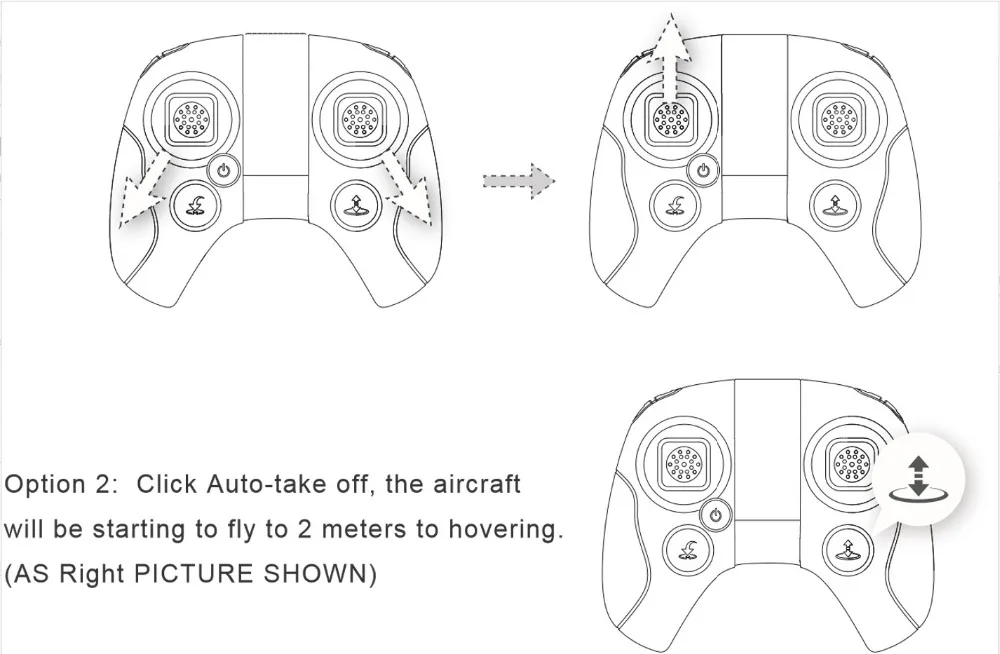 Option 2: Click Auto-take off, the aircraft will be starting to fly to 2 meters to hovering. (AS Right PICTURE SHOWN)