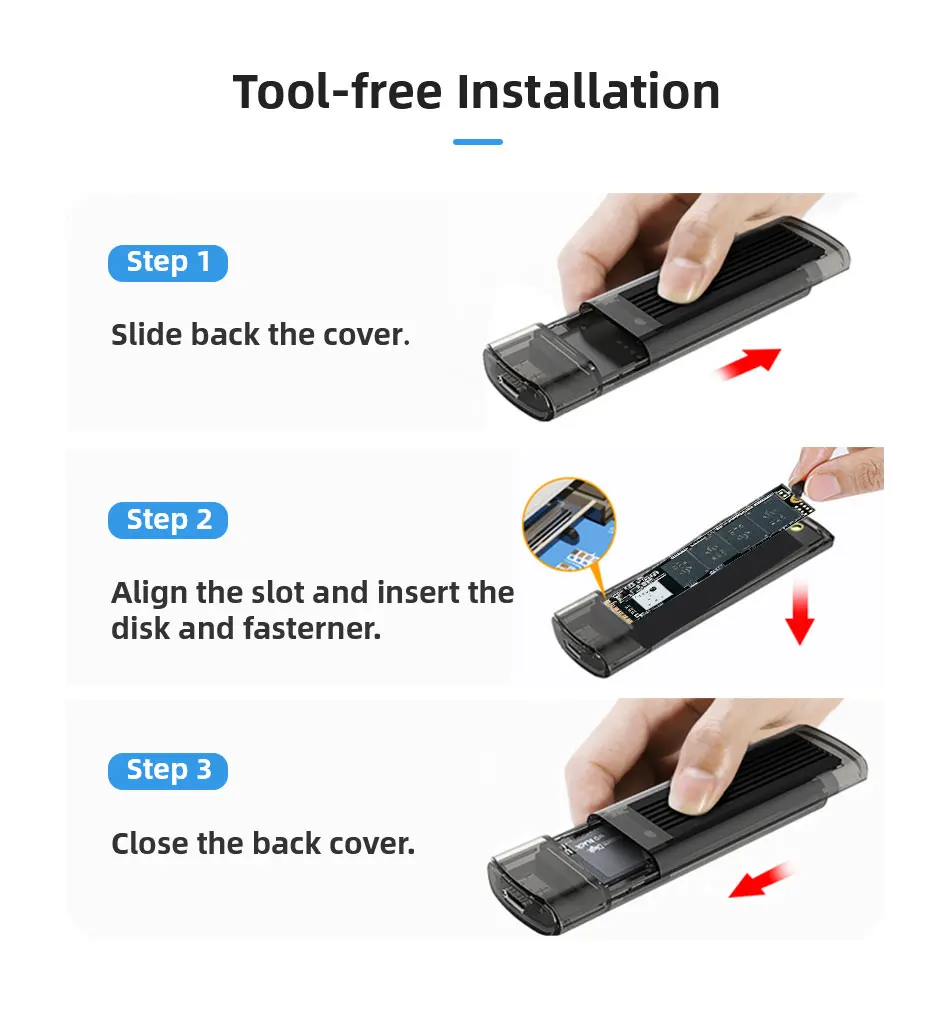 Tool-free Installation

Step 1

Slide back the cover.

Step 2

Align the slot and insert the disk and fasterner.

Step 3

Close the back cover.