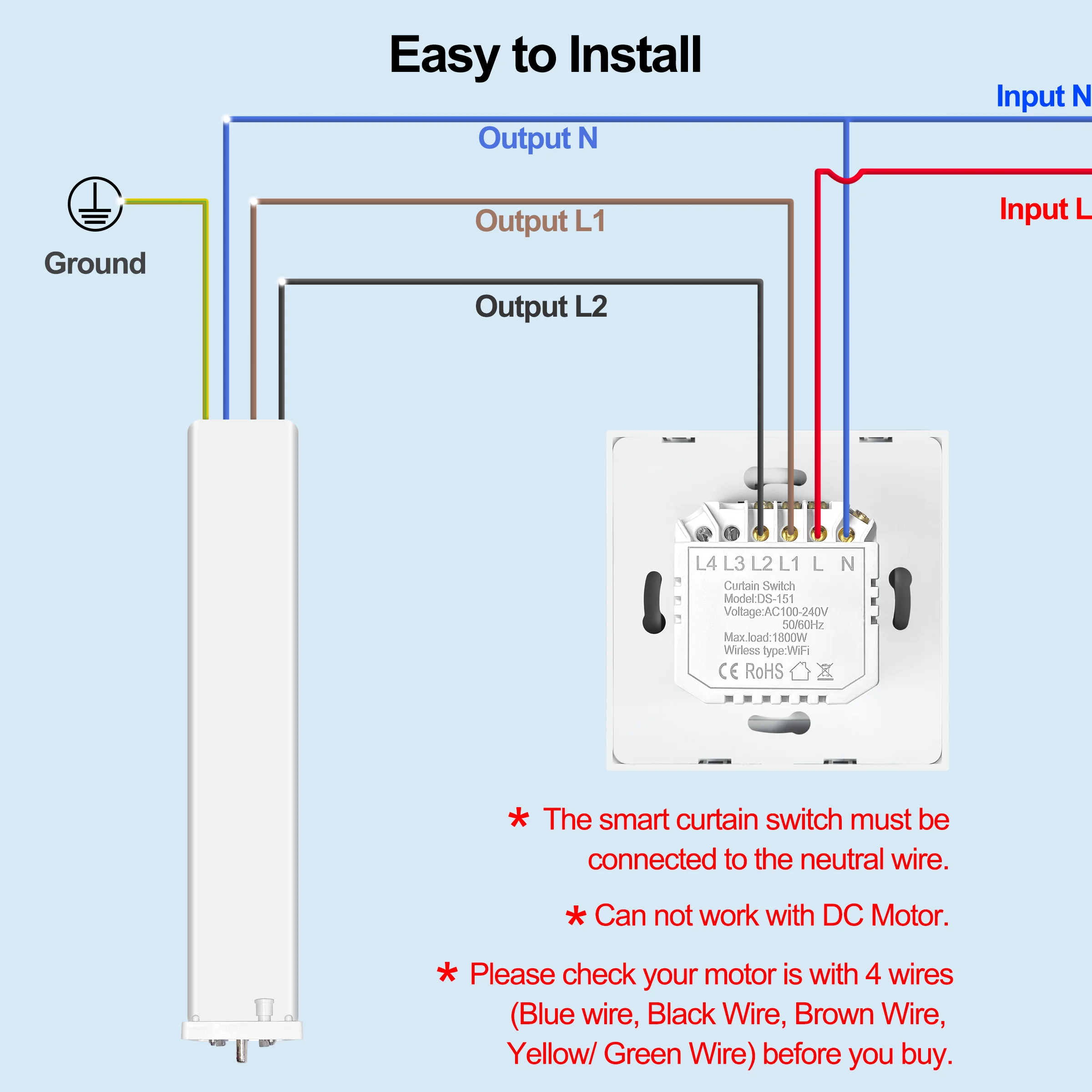 Easy to Install

Input N

Output N

Input L

Output L1

Ground

Output L2

L4 L3 L2 L1 L N

Curtain Switch
Model:DS-151
Voltage:AC100-240V
50/60Hz
Max.load:1800W
Wirless type:WiFi

CE RoHS

* The smart curtain switch must be connected to the neutral wire.

* Can not work with DC Motor.

* Please check your motor is with 4 wires (Blue wire, Black Wire, Brown Wire, Yellow/ Green Wire) before you buy.